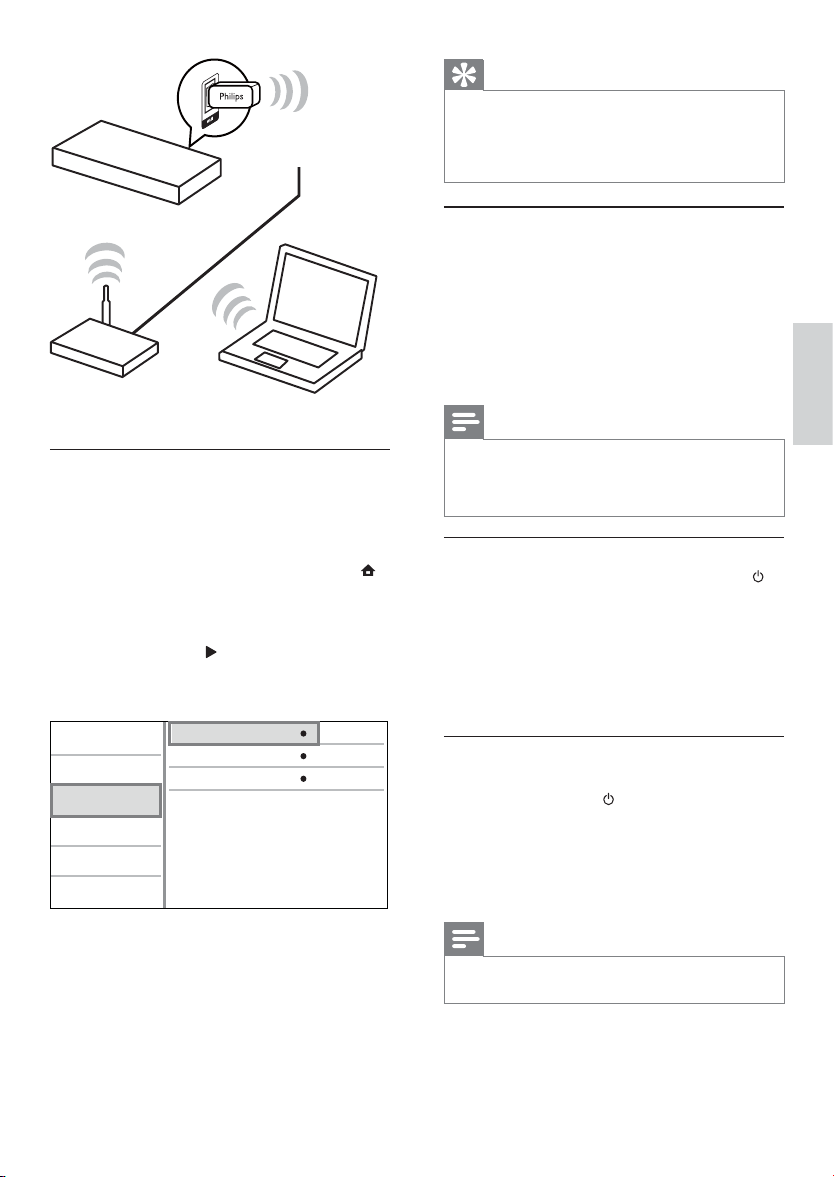 Philips