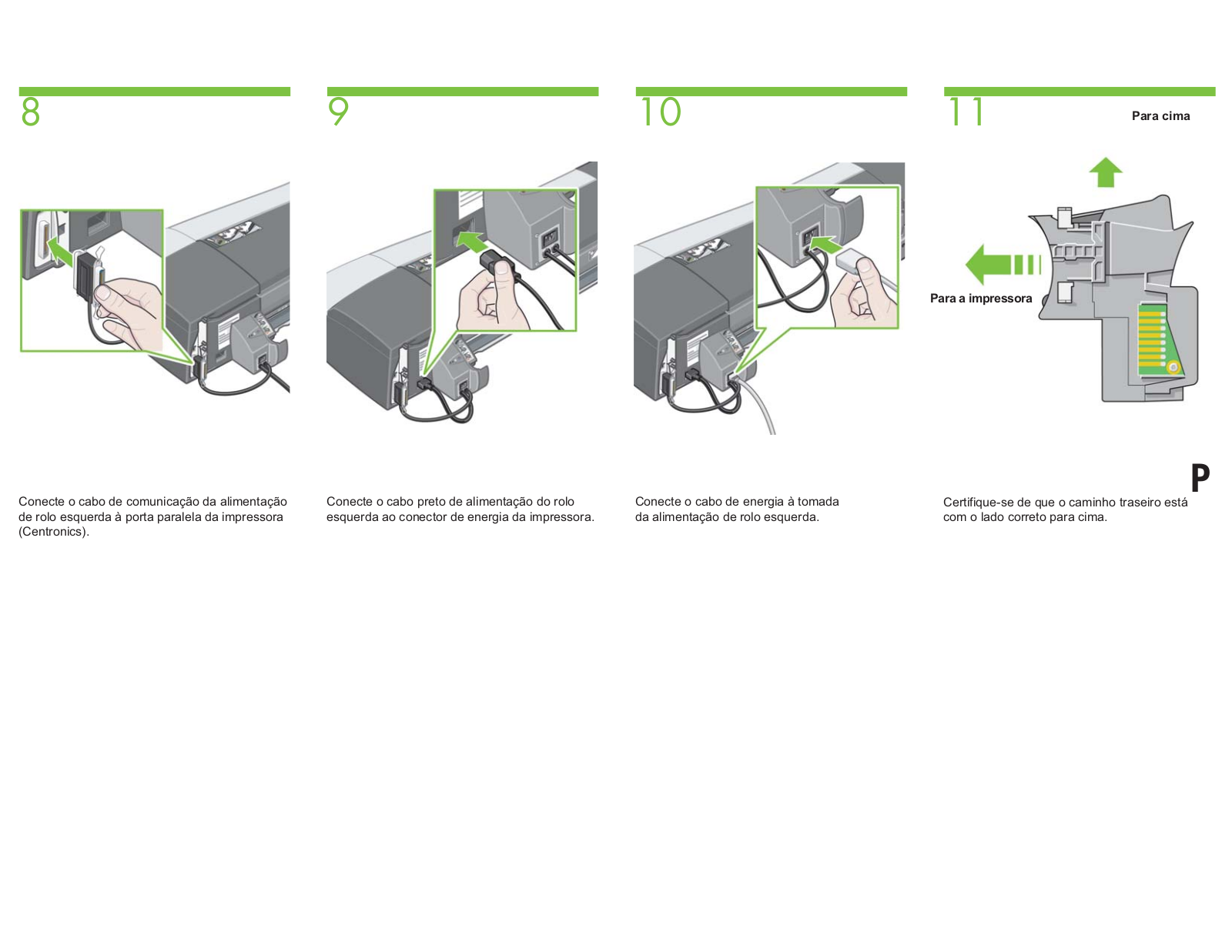 8

Conecte o cabo de comunicação da alimentação de rolo esquerda à porta paralela da impressora (Centronics).

9

Conecte o cabo preto de alimentação do rolo esquerda ao conector de energia da impressora.

10

Conecte o cabo de energia à tomada da alimentação de rolo esquerda.

11

Para cima

Para a impressora

P

Certifique-se de que o caminho traseiro está com o lado correto para cima.