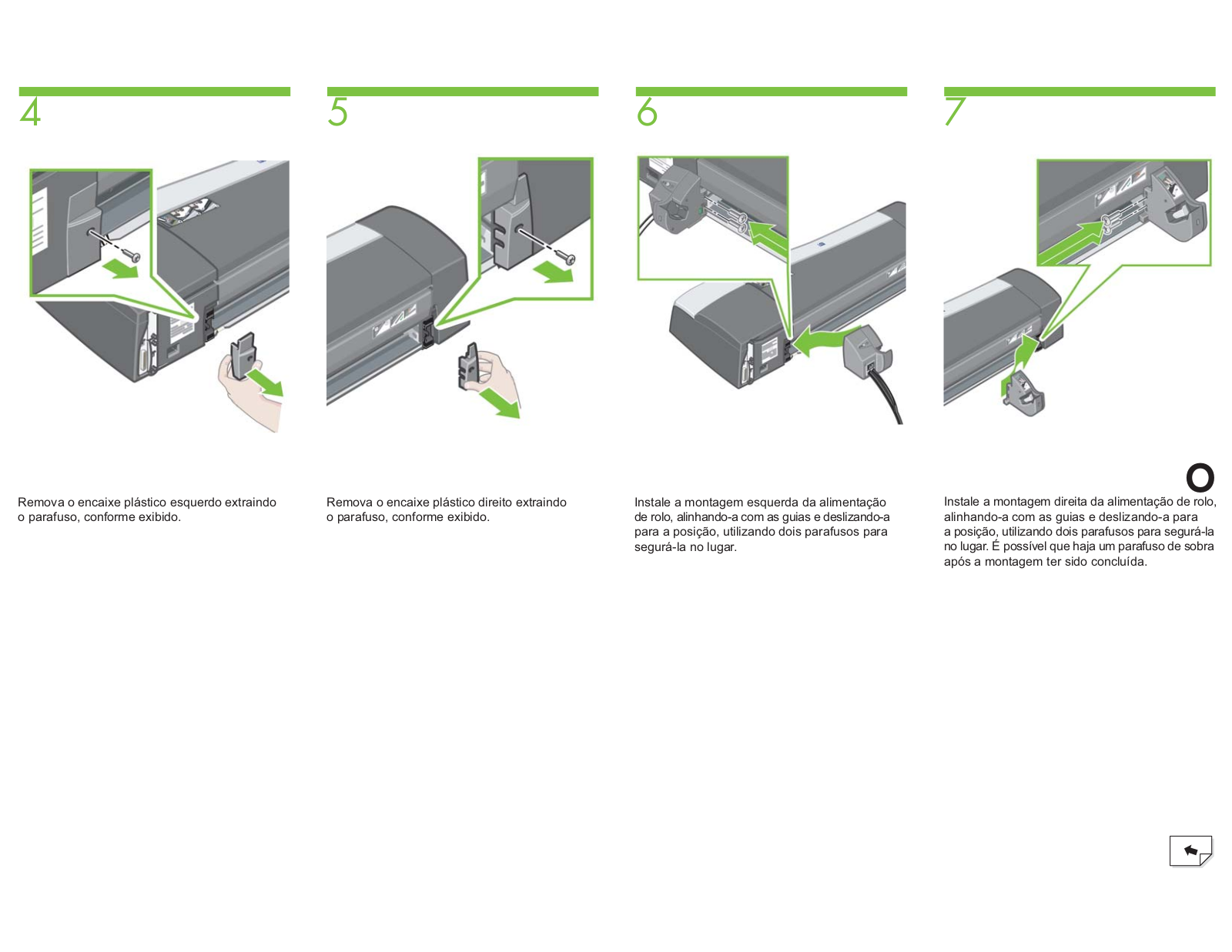 4

Remova o encaixe plástico esquerdo extraindo o parafuso, conforme exibido.

5

Remova o encaixe plástico direito extraindo o parafuso, conforme exibido.

6

Instale a montagem esquerda da alimentação de rolo, alinhando-a com as guias e deslizando-a para a posição, utilizando dois parafusos para segurá-la no lugar.

7

O

Instale a montagem direita da alimentação de rolo, alinhando-a com as guias e deslizando-a para a posição, utilizando dois parafusos para segurá-la no lugar. É possível que haja um parafuso de sobra após a montagem ter sido concluída.