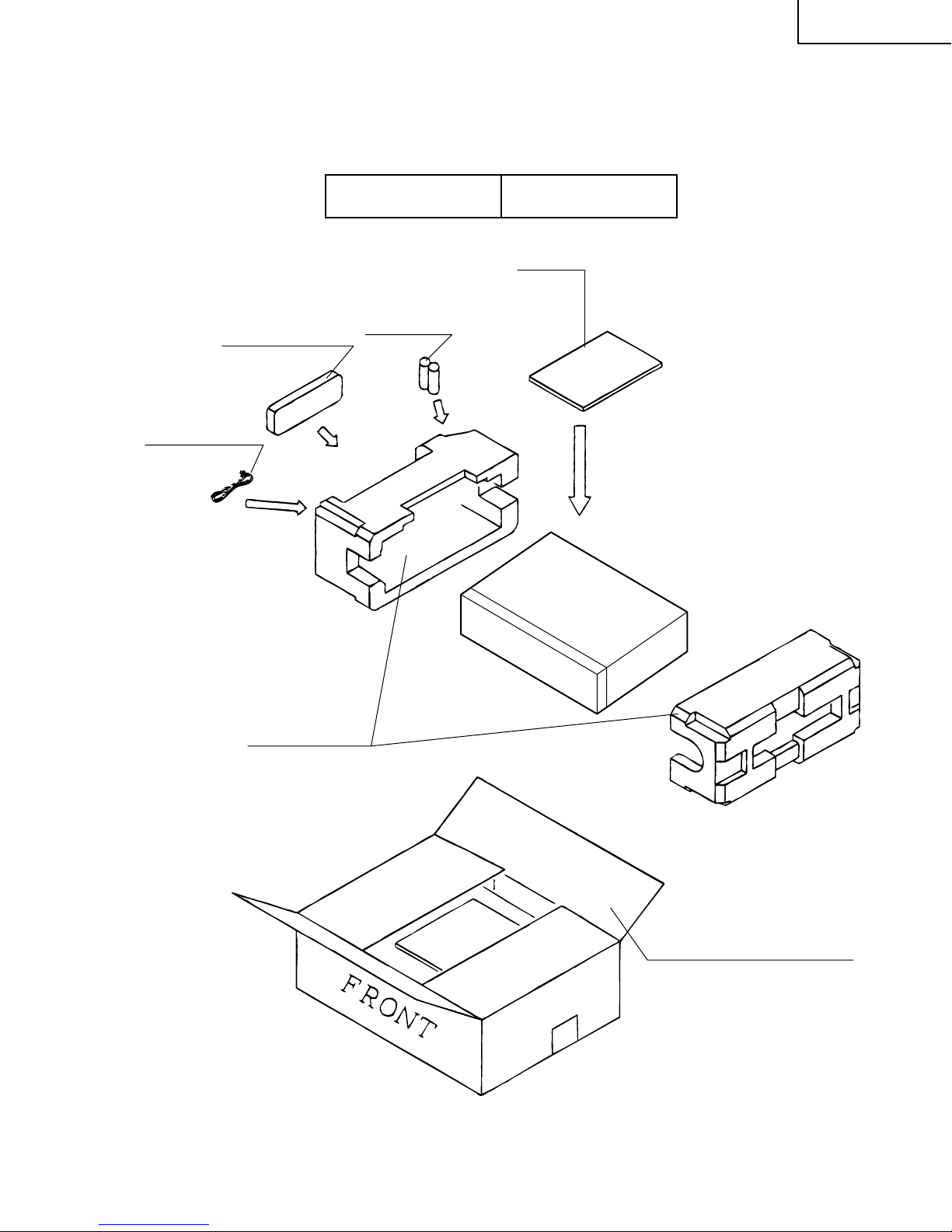 FRONT