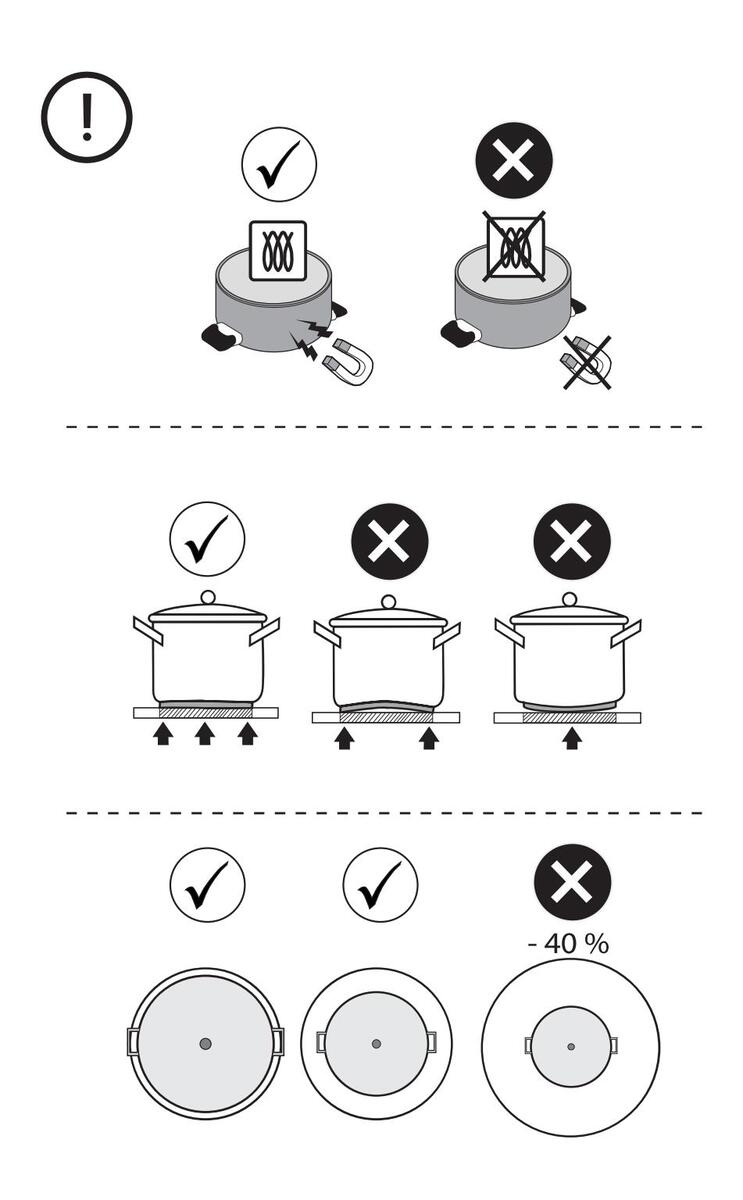 - 40 %