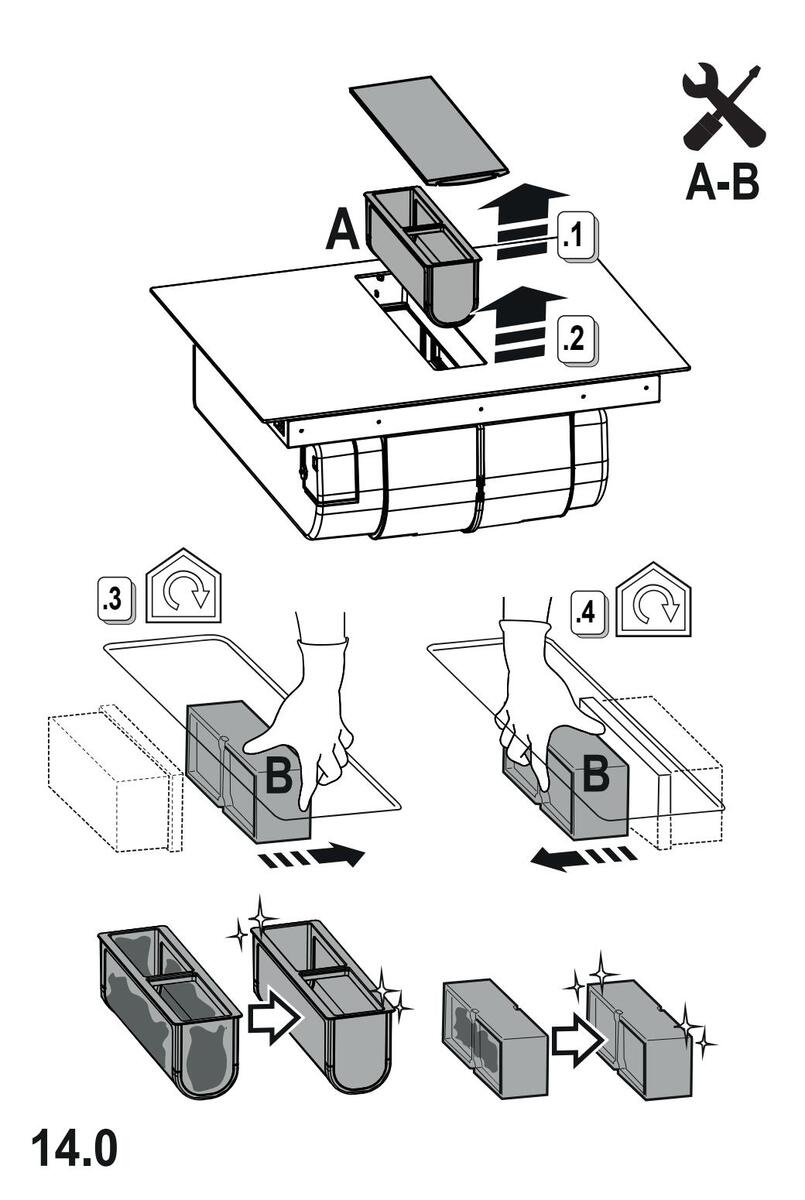 A-B

A

.1

.2

.3

.4

B

B

14.0