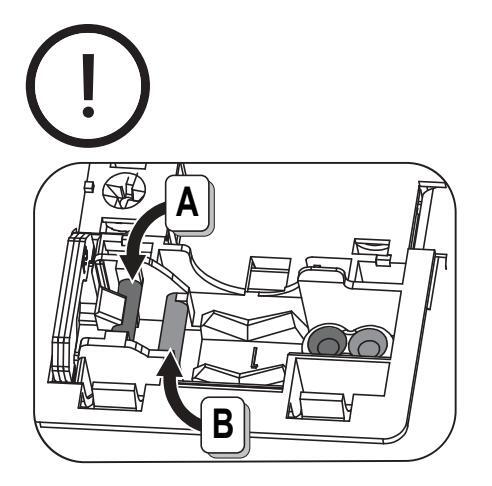 !

A

B