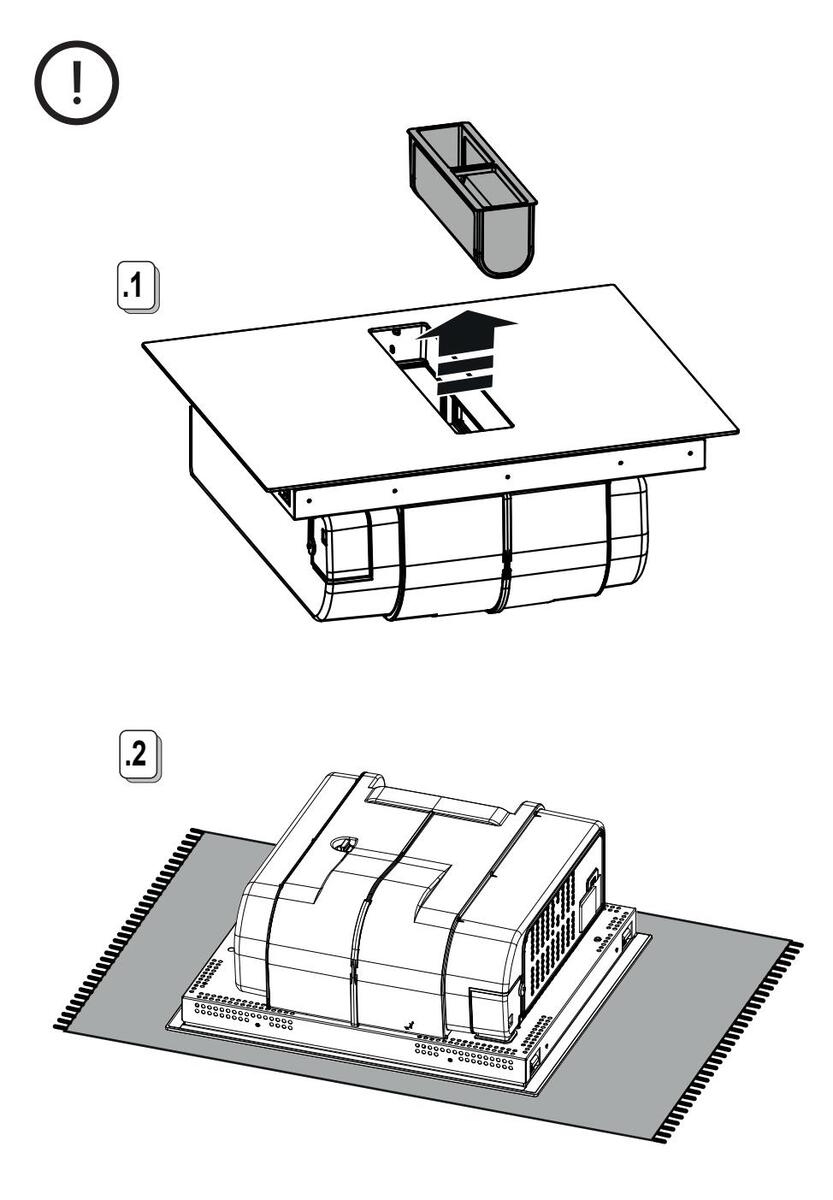 !

.1

.2