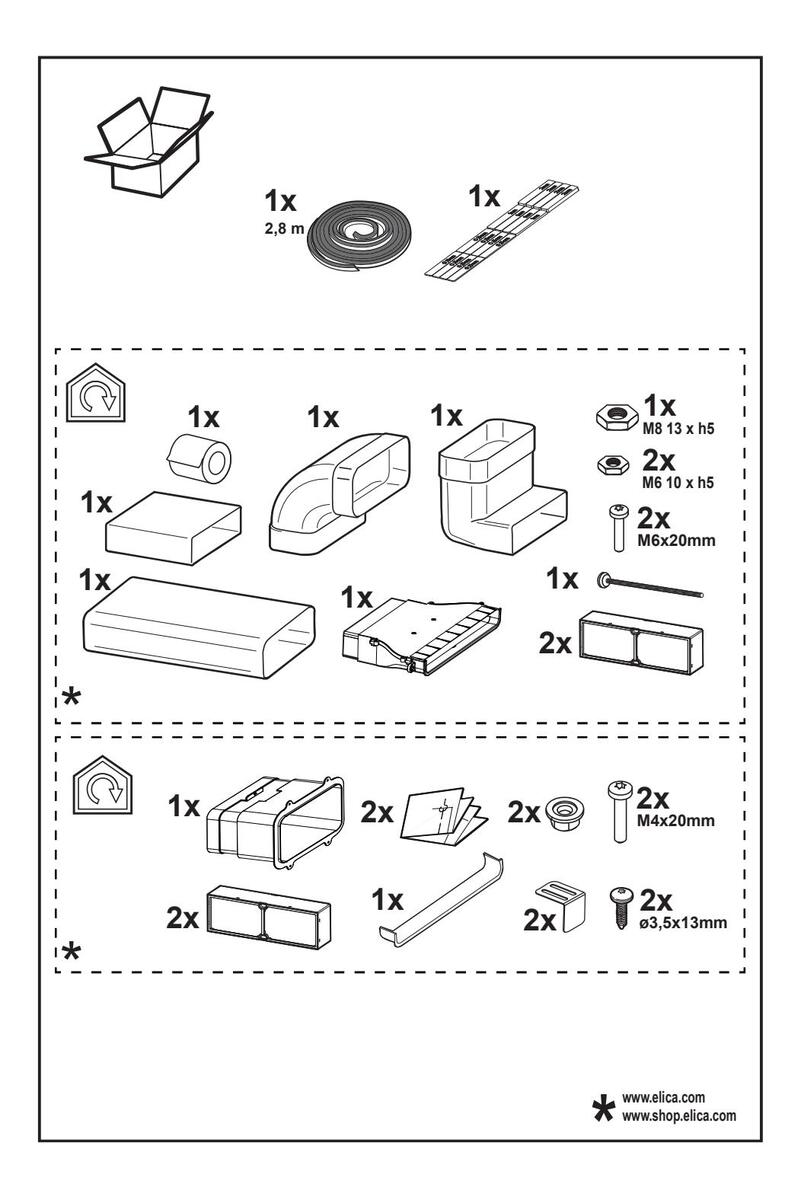 1x
2,8 m
1x

1x
1x
1x
1x
M8 13 x h5
2x
M6 10 x h5
1x
2x
M6x20mm
1x
1x
1x
2x
*

1x
2x
2x
2x
M4x20mm
2x
1x
2x
2x
ø3,5x13mm
*

* www.elica.com
www.shop.elica.com