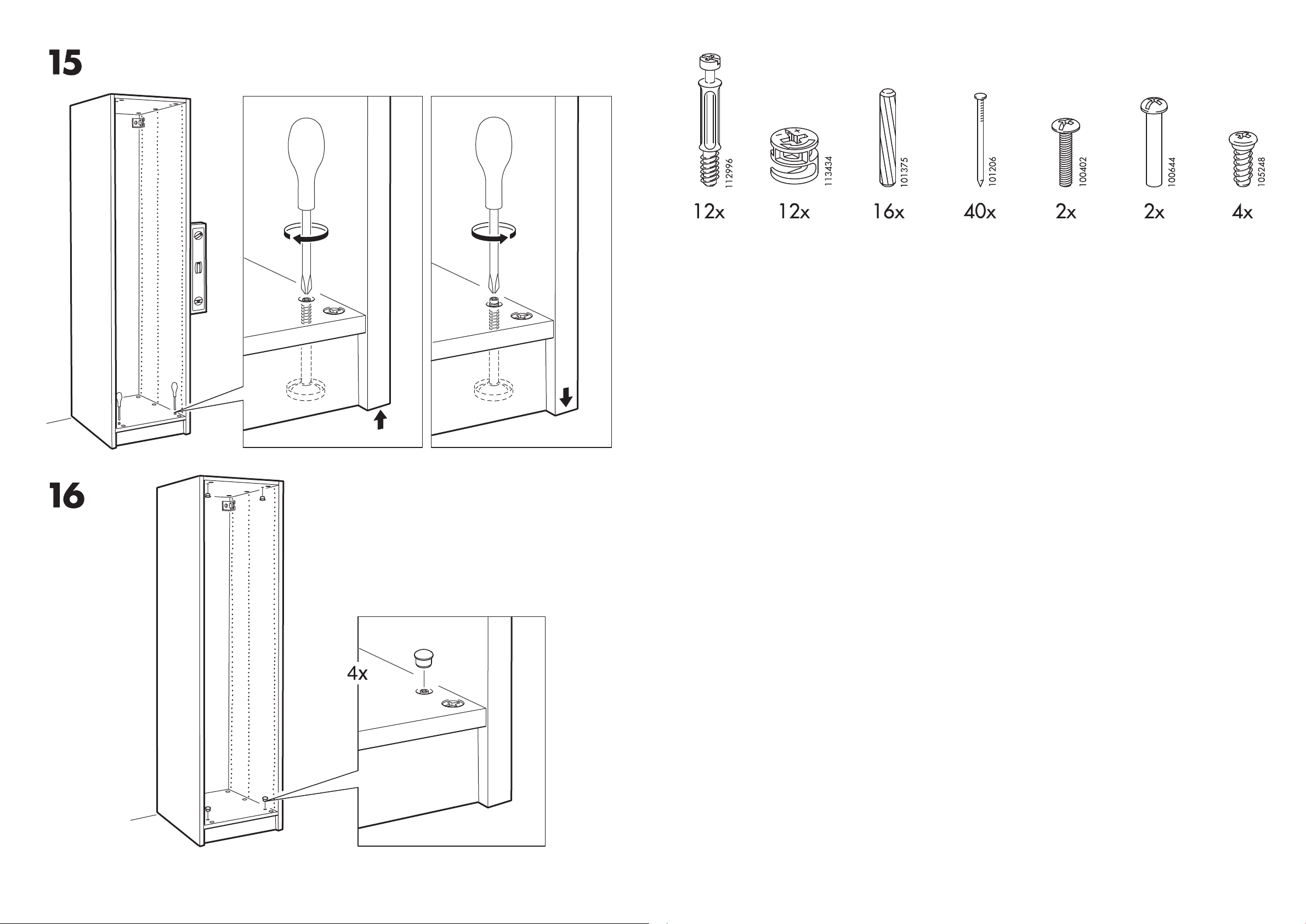 15

16

4x

112996
12x

113434
12x

101375
16x

101206
40x

100402
2x

100644
2x

105248
4x