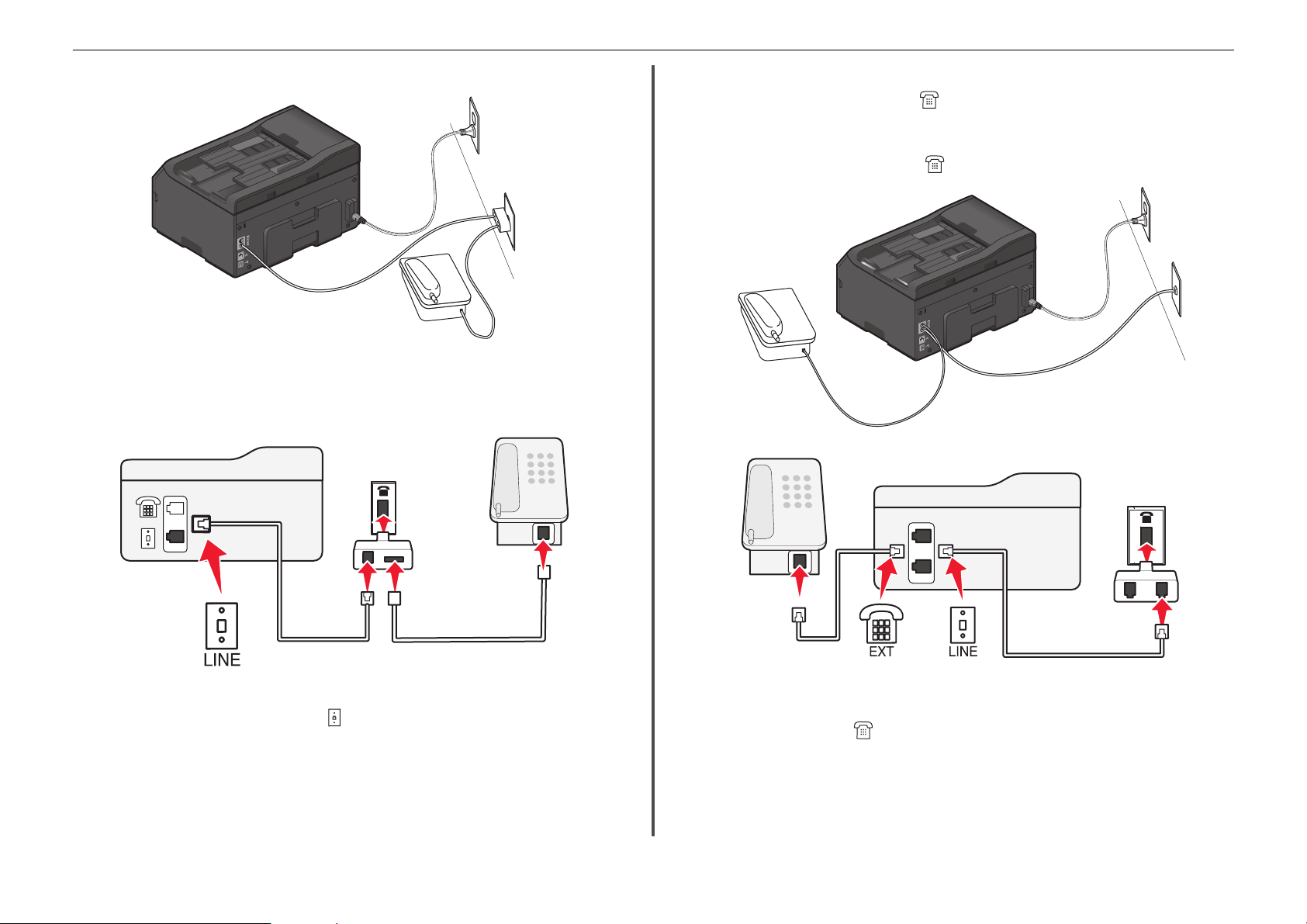 LINE

EXT

LINE