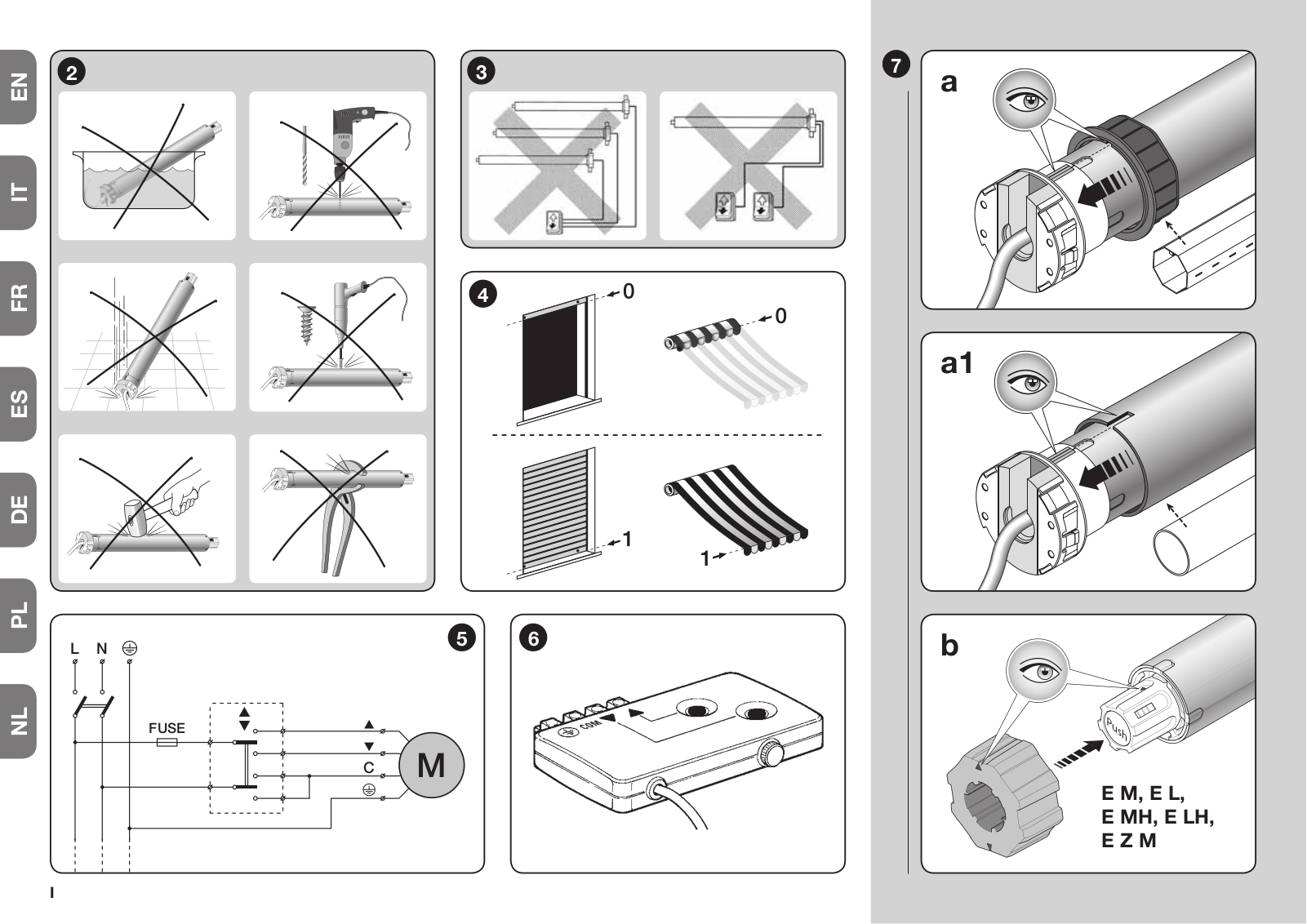 EN
IT
FR
ES
DE
PL
NL

2

3

4
0
0
1
1

5
L N
FUSE
C
M

6
COM

7
a
a1
b
Push
E M, E L,
E MH, E LH,
E Z M

I