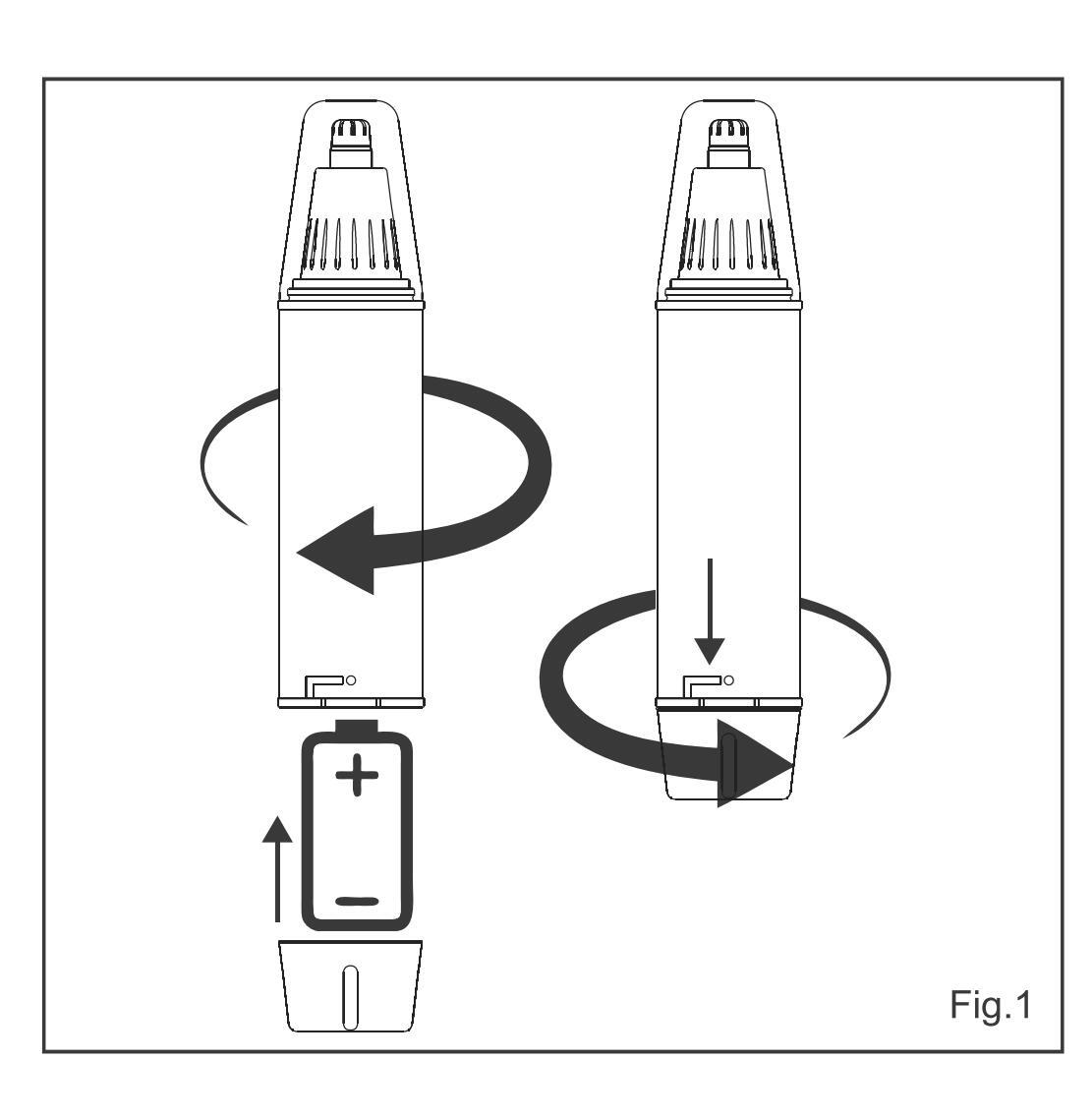 +
−
Fig.1