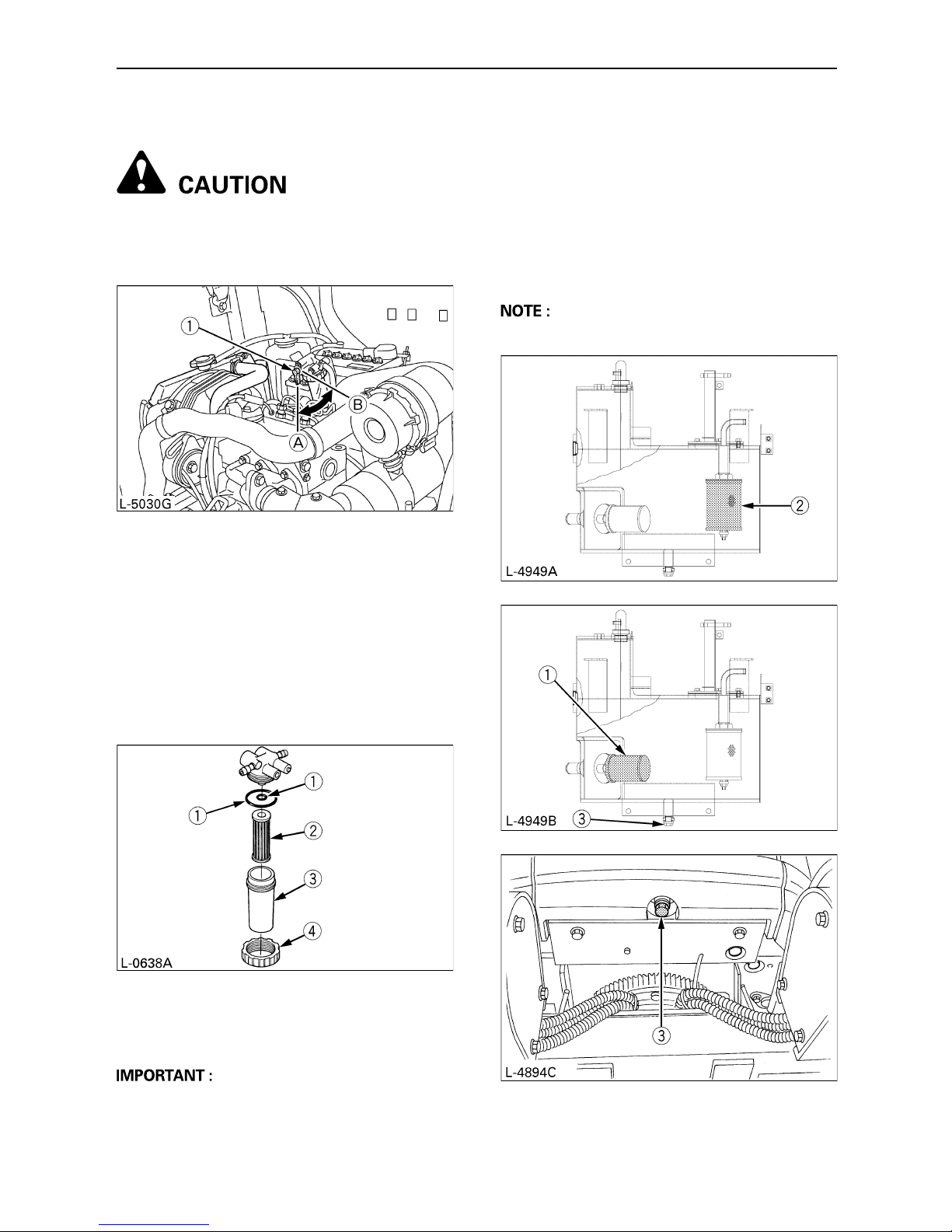 CAUTION

1
A
B
L-5030G

1
1
2
3
4
L-0638A

IMPORTANT :

NOTE :

2
L-4949A

1
L-4949B
3

3
L-4894C