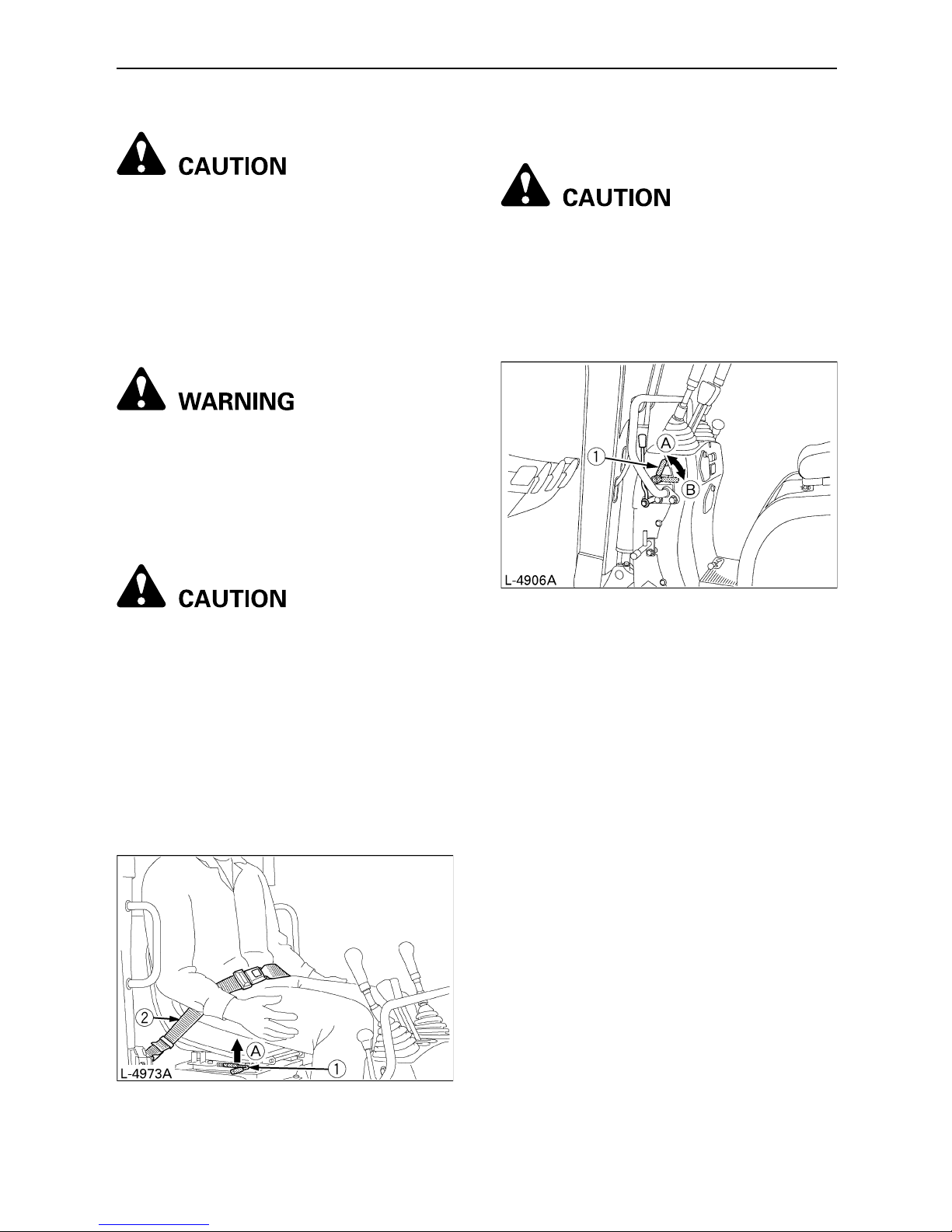 CAUTION

WARNING

CAUTION

2

A

1

L-4973A

CAUTION

1

A

B

L-4906A