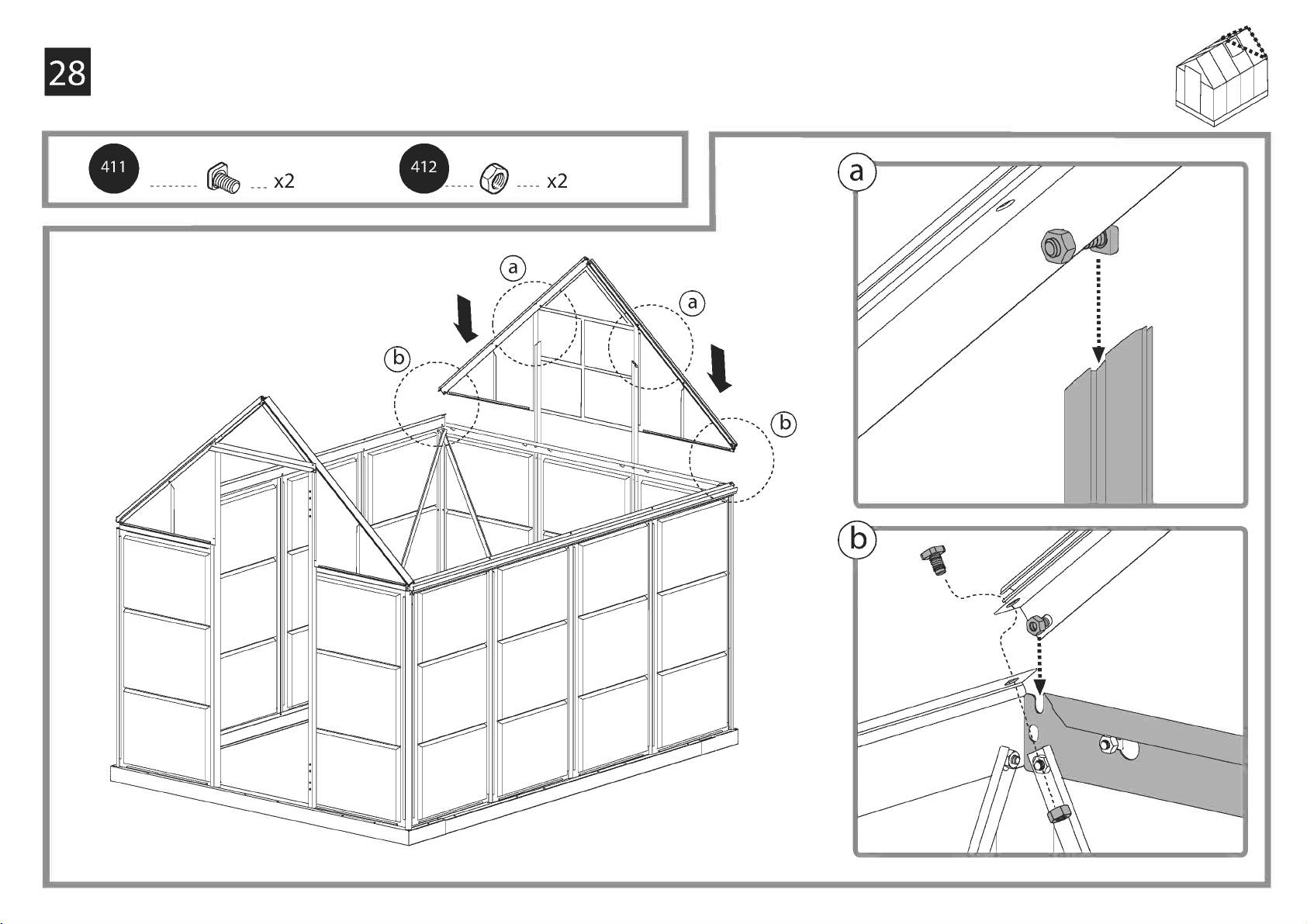 28

411 x2
412 x2

a
a
b
b

a

b