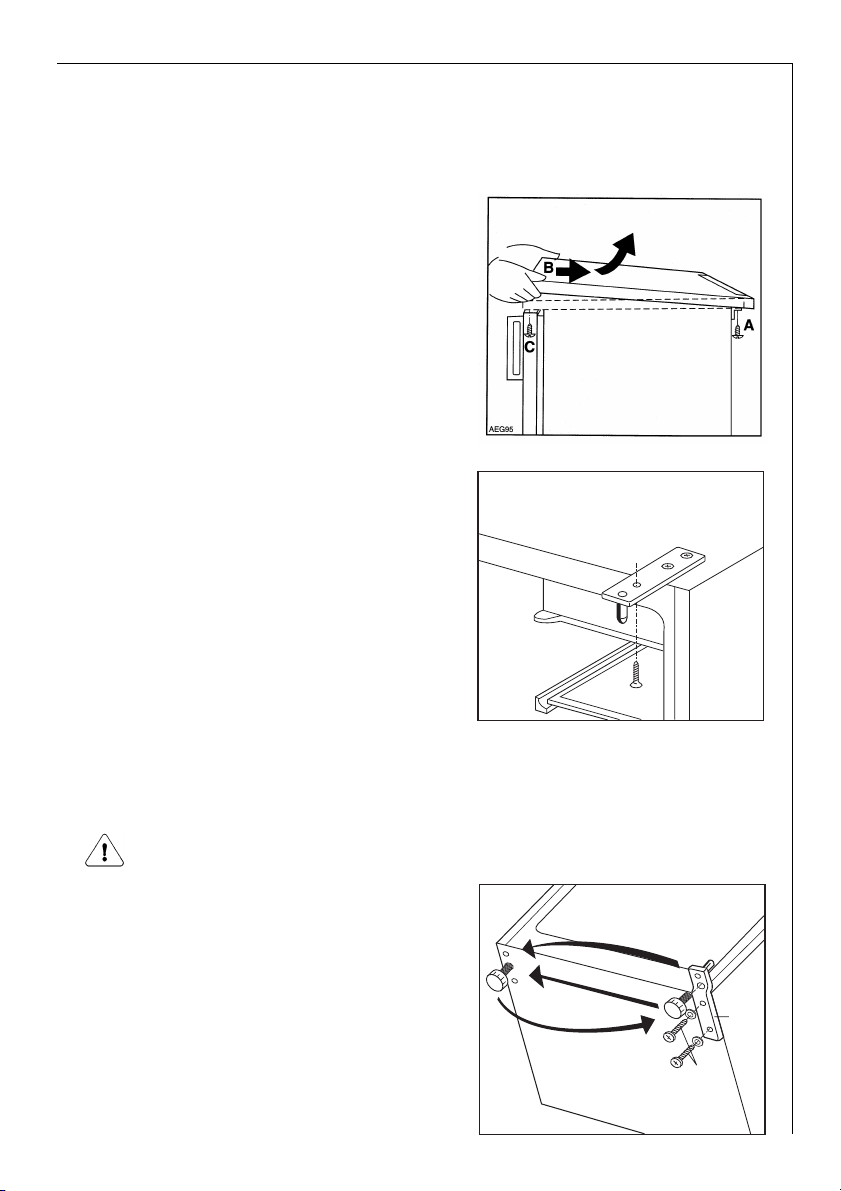 B
A
C
AEG95