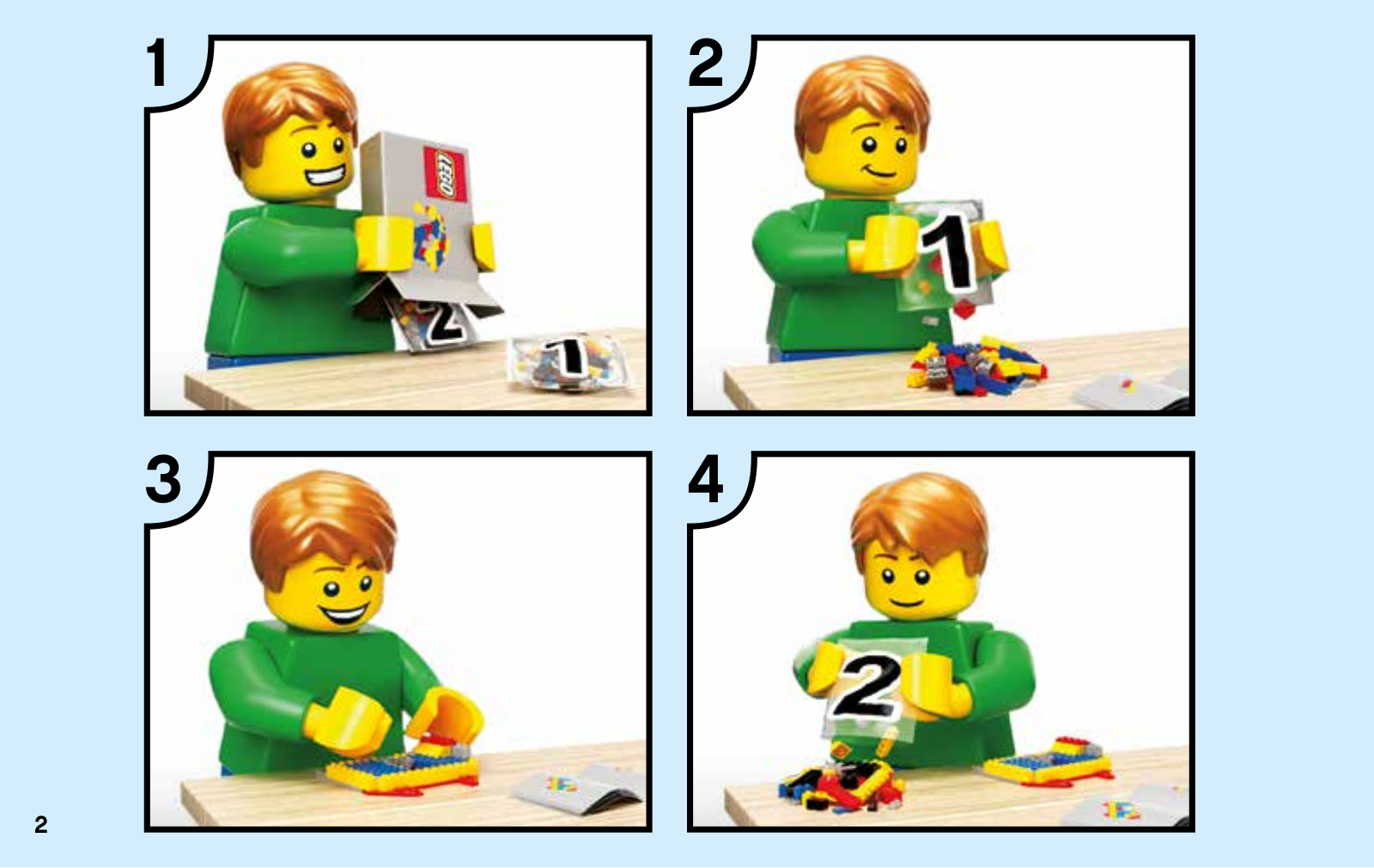 1

LEGO

2

1

2

1

3

4

2

2