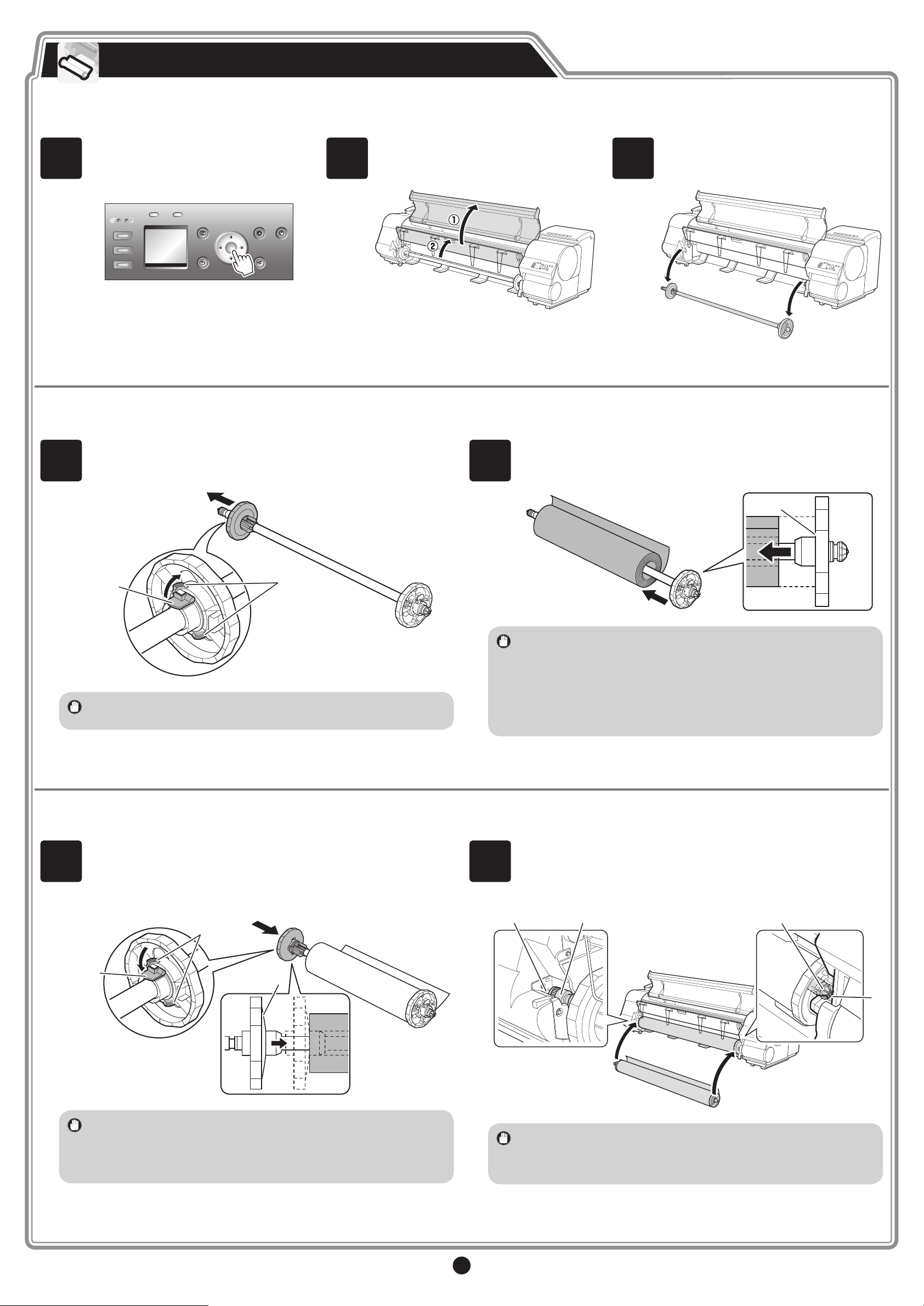 ①

②