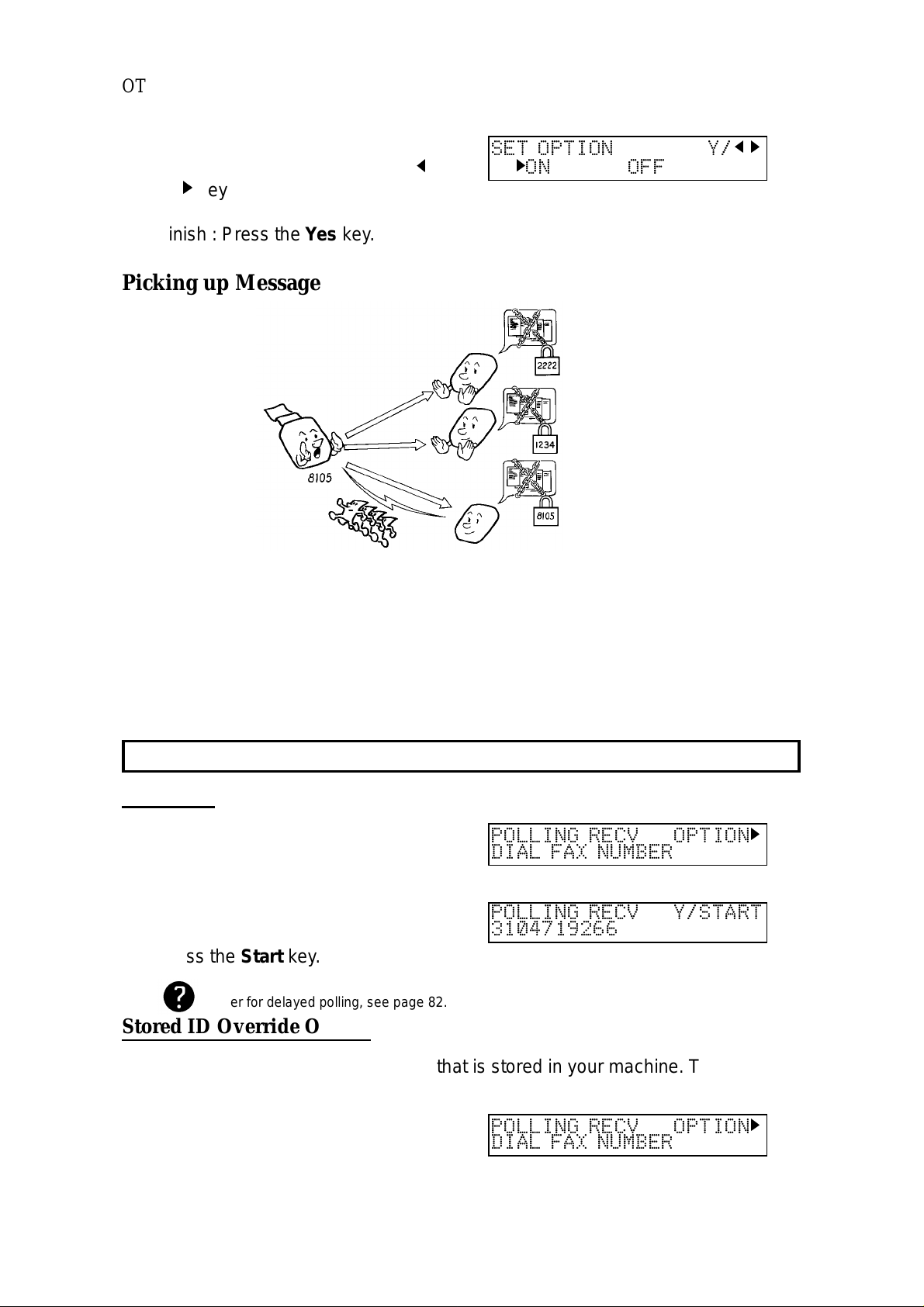 OT

SET OPTION Y/◀▶
▶ON OFF

◀

▶ ey

inish : Press the **Yes** key.

**Picking up Message**

2222

1234

8105

8105

POLLING RECV OPTION▶
DIAL FAX NUMBER

POLLING RECV Y/START
3104719266

ss the **Start** key.

er for delayed polling, see page 82.

**Stored ID Override O**

that is stored in your machine. T

POLLING RECV OPTION▶
DIAL FAX NUMBER