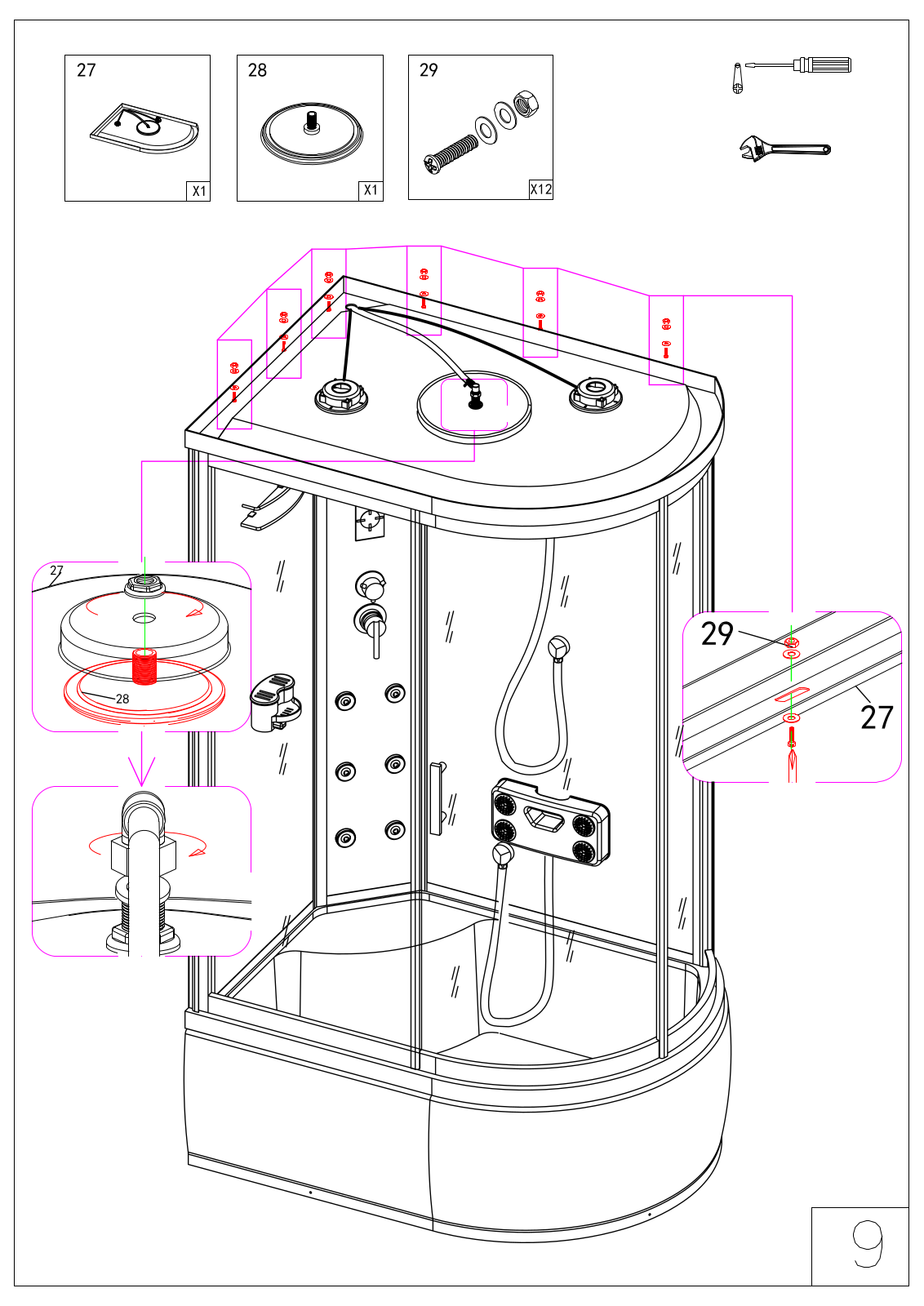 27
X1
28
X1
29
X12
27
28
29
27
9