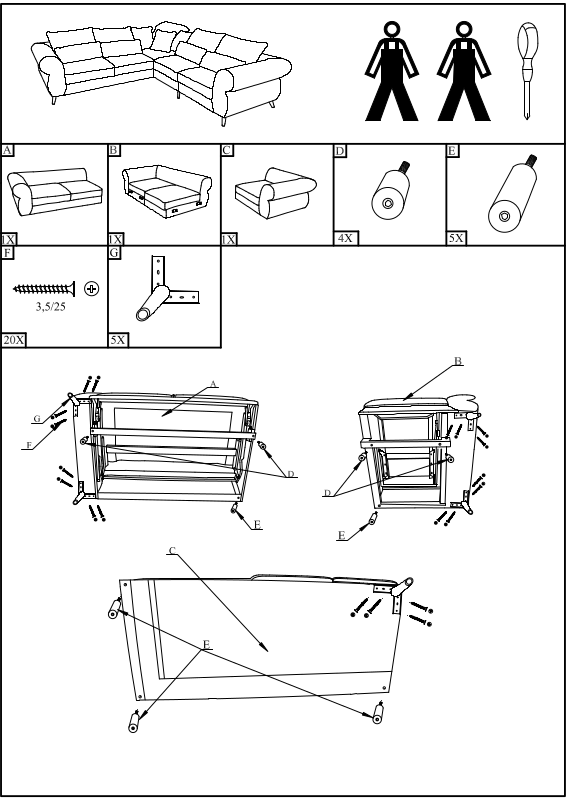 A
1X
B
1X
C
1X
D
4X
E
5X
F
3,5/25
20X
G
5X
A
G
F
D
E
B
D
E
C
E