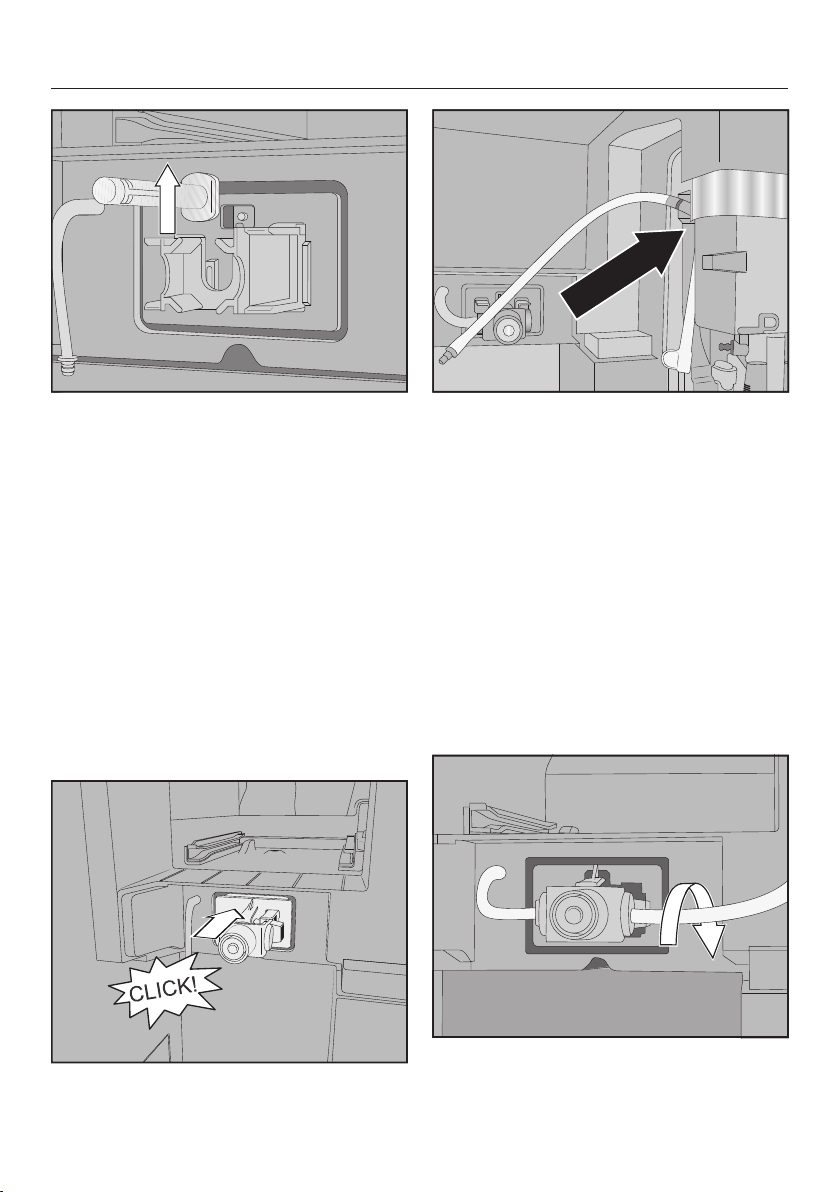 CLICK!