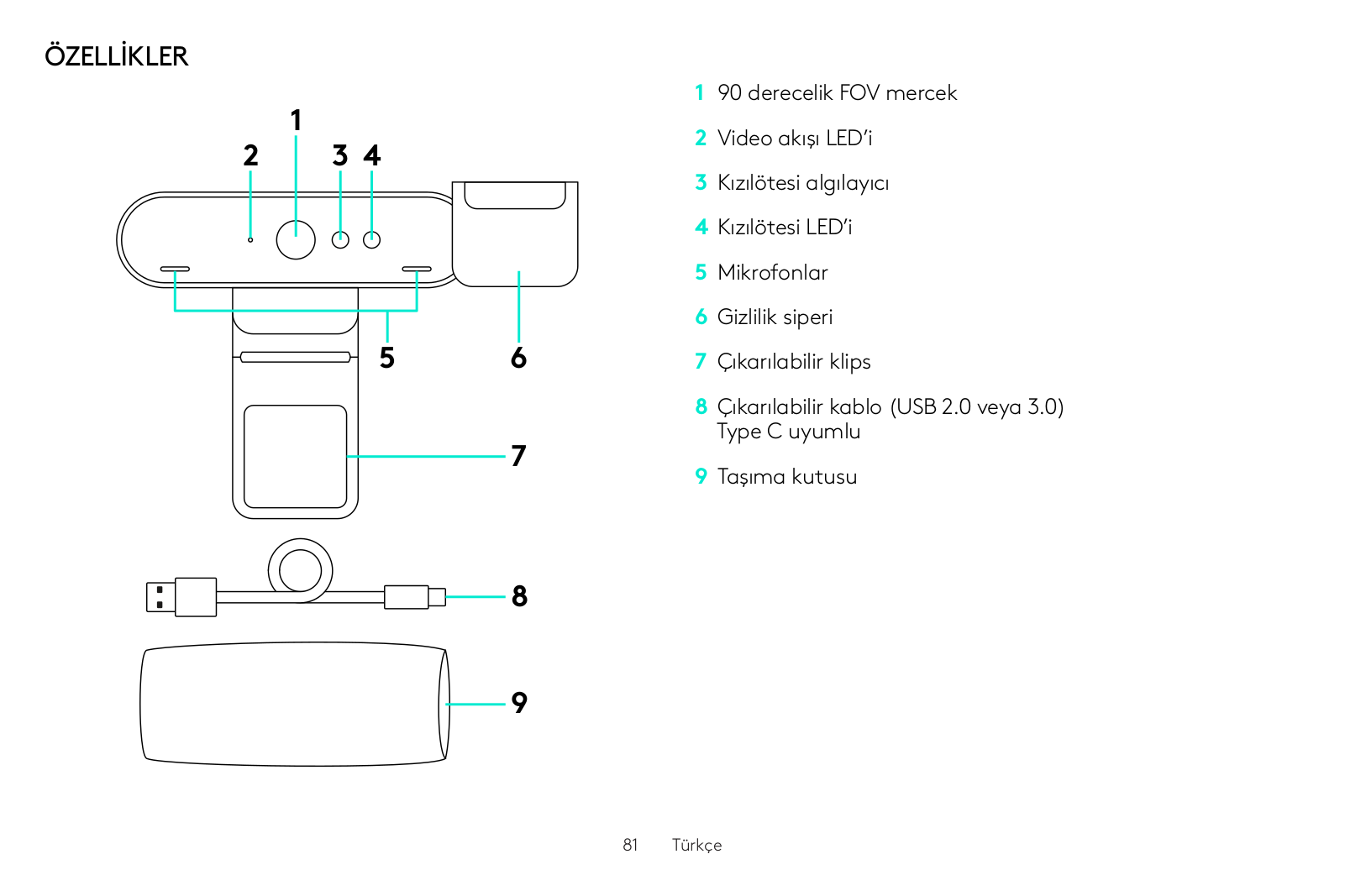 ÖZELLİKLER

1
2
3
4
5
6
7
8
9

1 90 derecelik FOV mercek

2 Video akışı LED'i

3 Kızılötesi algılayıcı

4 Kızılötesi LED'i

5 Mikrofonlar

6 Gizlilik siperi

7 Çıkarılabilir klips

8 Çıkarılabilir kablo (USB 2.0 veya 3.0) Type C uyumlu

9 Taşıma kutusu

81 Türkçe