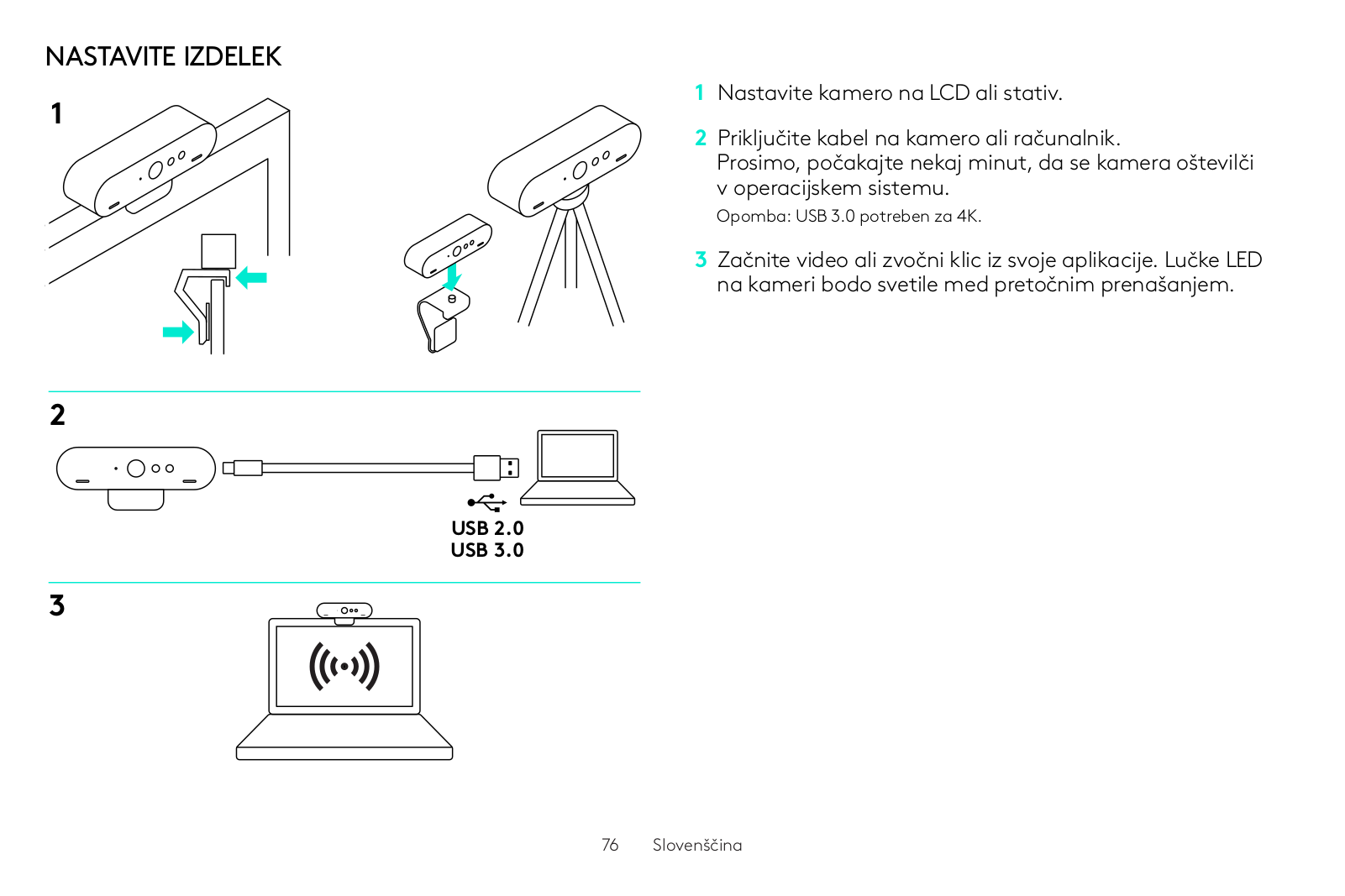 NASTAVITE IZDELEK

1

2

USB 2.0
USB 3.0

3

1 Nastavite kamero na LCD ali stativ.

2 Priključite kabel na kamero ali računalnik. Prosimo, počakajte nekaj minut, da se kamera oštevilči v operacijskem sistemu.
Opomba: USB 3.0 potreben za 4K.

3 Začnite video ali zvočni klic iz svoje aplikacije. Lučke LED na kameri bodo svetile med pretočnim prenašanjem.

76 Slovenščina