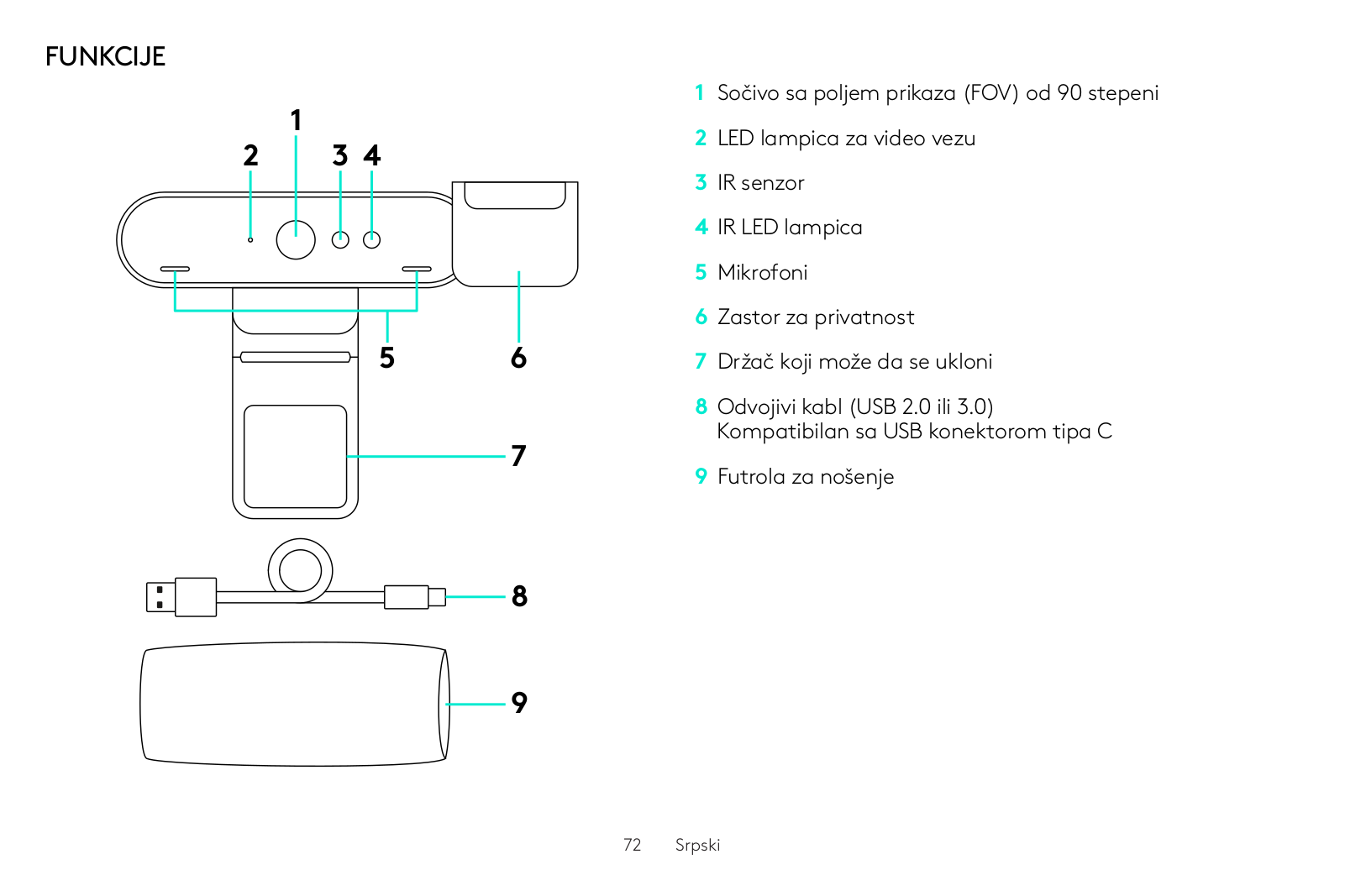 FUNKCIJE

1
2
3
4
5
6
7
8
9

1 Sočivo sa poljem prikaza (FOV) od 90 stepeni

2 LED lampica za video vezu

3 IR senzor

4 IR LED lampica

5 Mikrofoni

6 Zastor za privatnost

7 Držač koji može da se ukloni

8 Odvojivi kabl (USB 2.0 ili 3.0)
Kompatibilan sa USB konektorom tipa C

9 Futrola za nošenje

72 Srpski