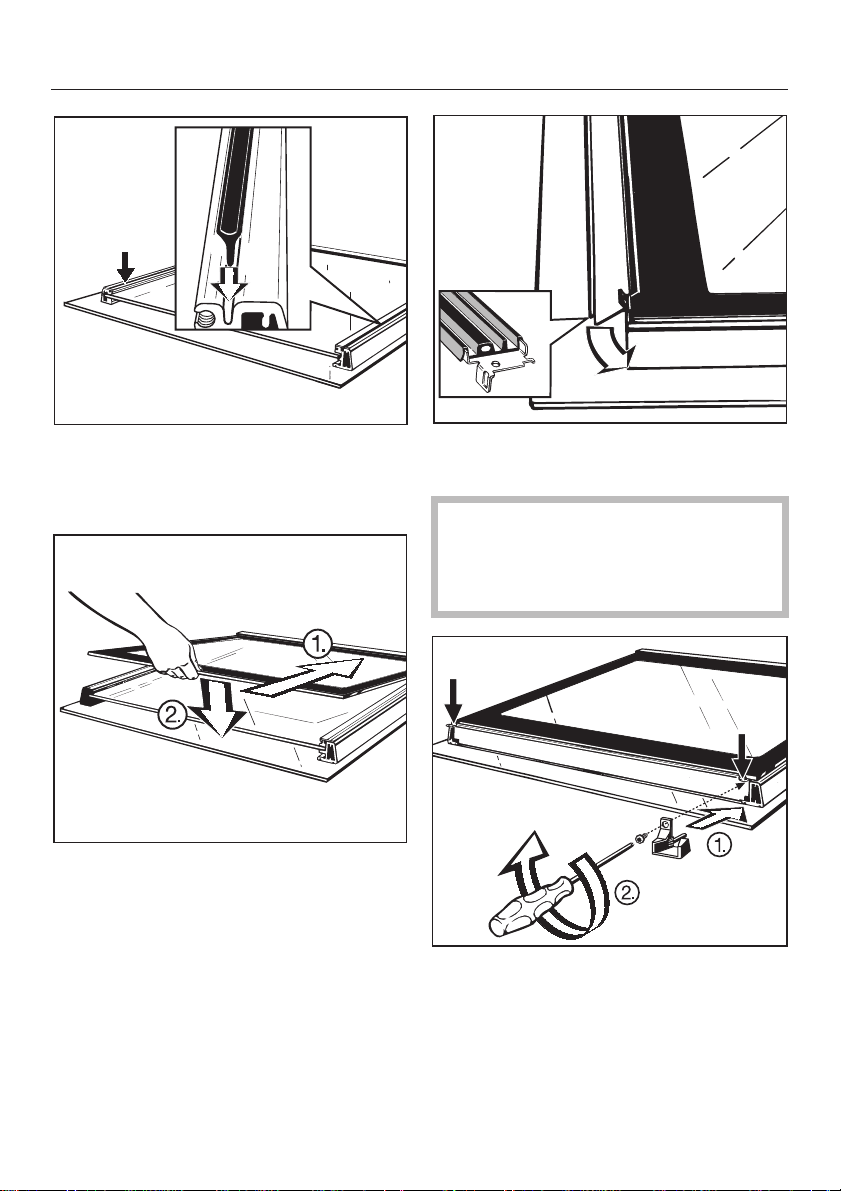 1.

2.

1.

2.