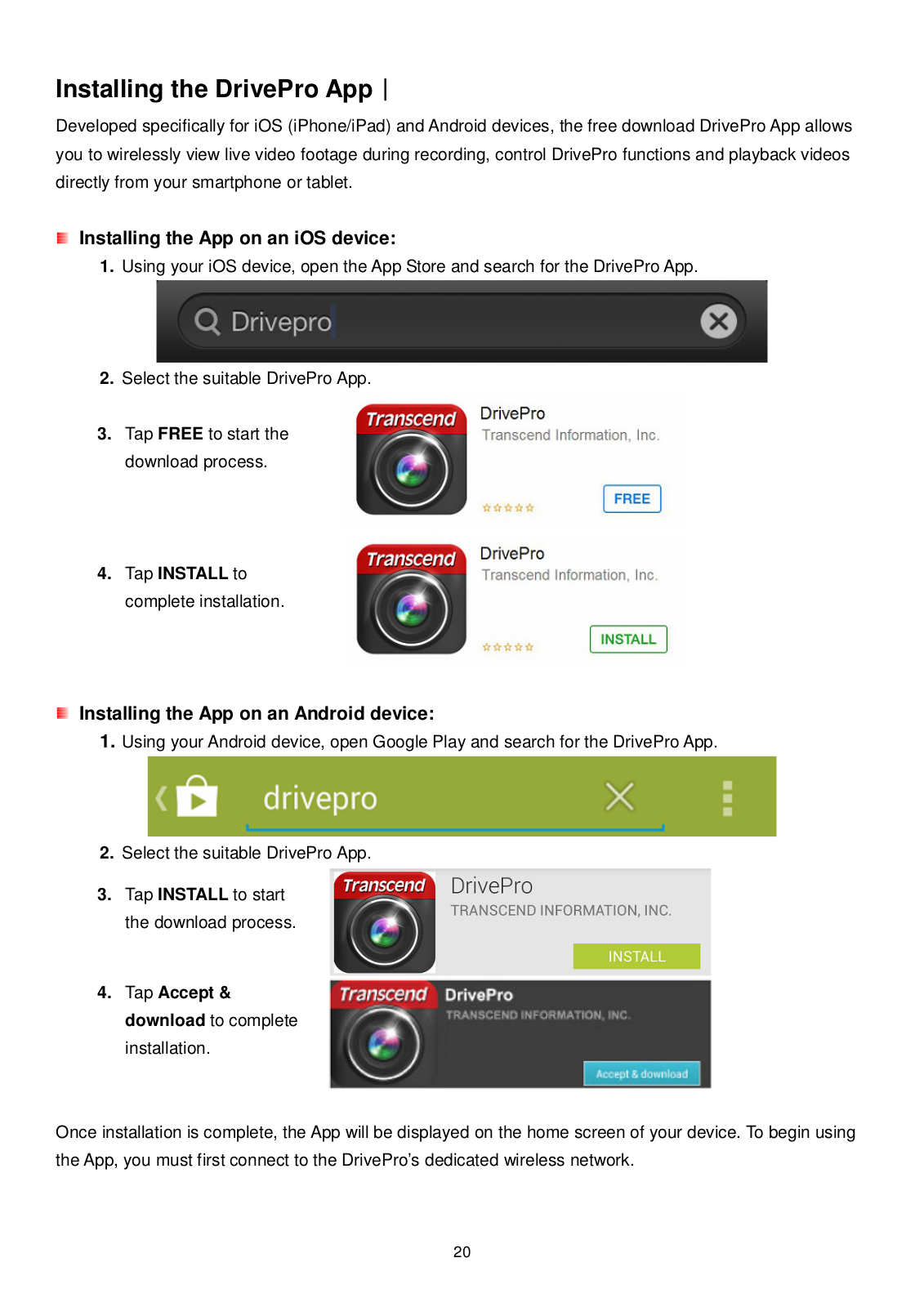 Installing the DrivePro App |

Developed specifically for iOS (iPhone/iPad) and Android devices, the free download DrivePro App allows you to wirelessly view live video footage during recording, control DrivePro functions and playback videos directly from your smartphone or tablet.

Installing the App on an iOS device:

1. Using your iOS device, open the App Store and search for the DrivePro App.

Drivepro

2. Select the suitable DrivePro App.

3. Tap FREE to start the download process.

Transcend DrivePro Transcend Information, Inc. FREE

4. Tap INSTALL to complete installation.

Transcend DrivePro Transcend Information, Inc. INSTALL

Installing the App on an Android device:

1. Using your Android device, open Google Play and search for the DrivePro App.

drivepro

2. Select the suitable DrivePro App.

3. Tap INSTALL to start the download process.

Transcend DrivePro TRANSCEND INFORMATION, INC. INSTALL

4. Tap Accept & download to complete installation.

Transcend DrivePro TRANSCEND INFORMATION, INC. Accept & download

Once installation is complete, the App will be displayed on the home screen of your device. To begin using the App, you must first connect to the DrivePro's dedicated wireless network.

20