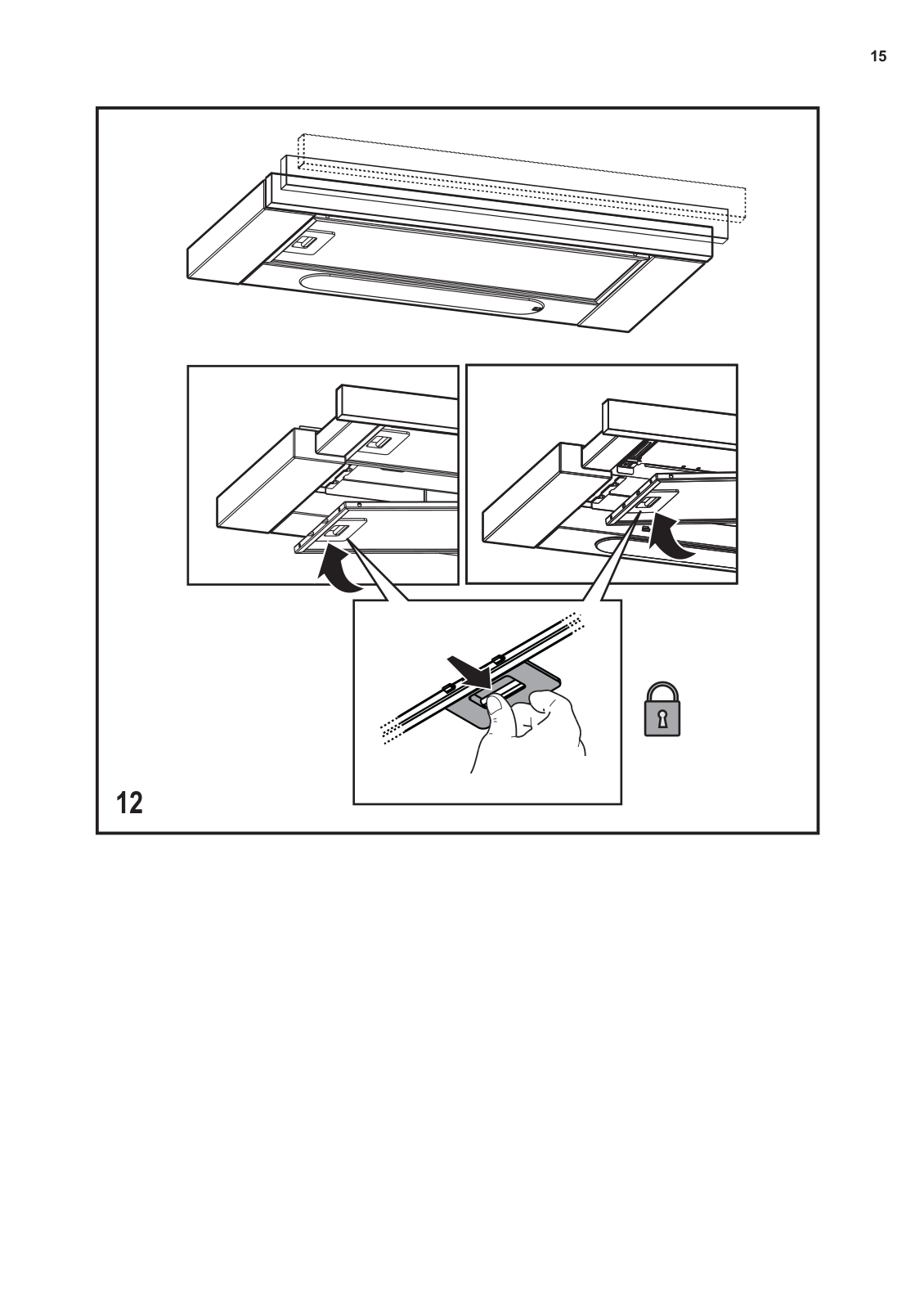 15

12