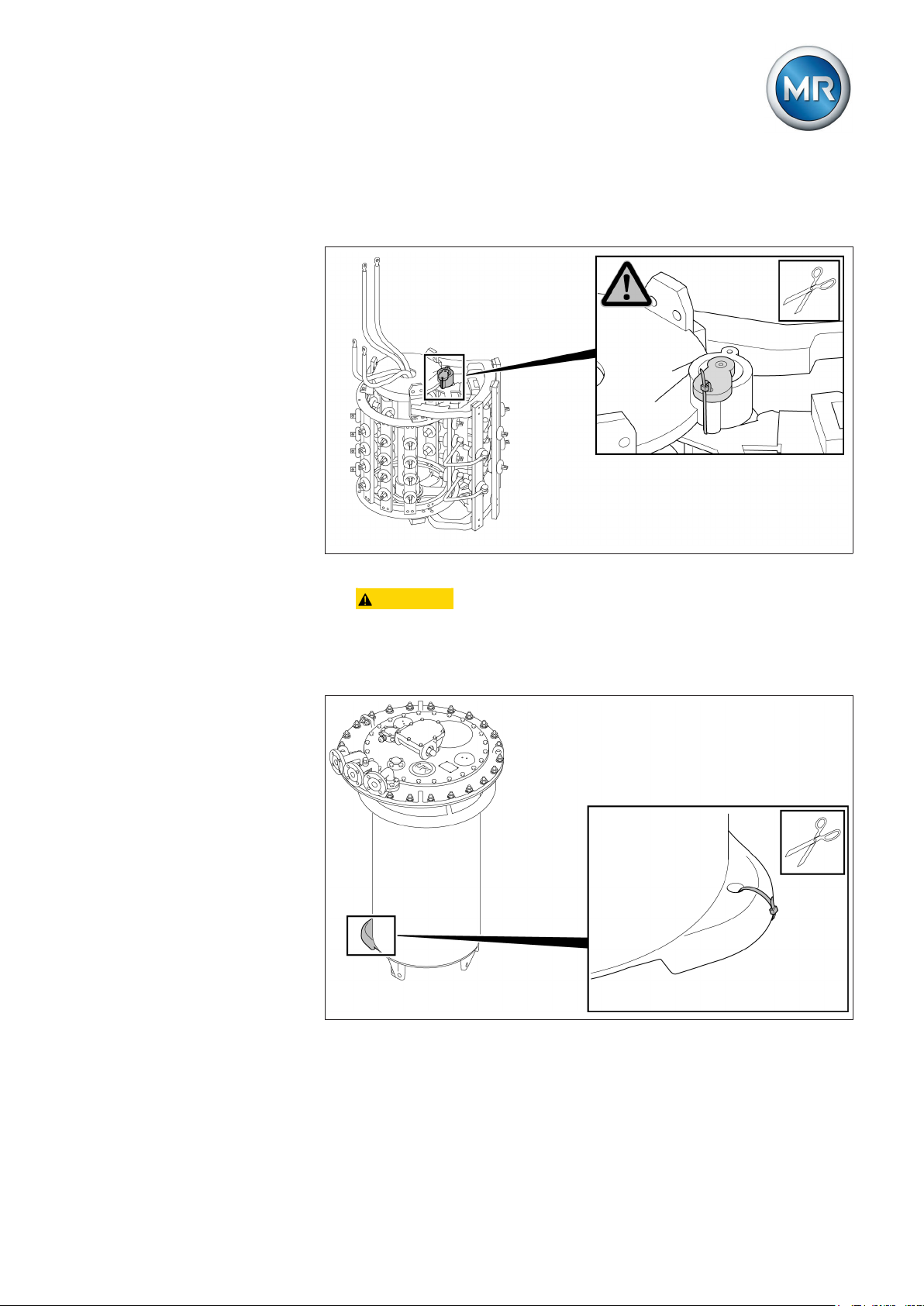 MR