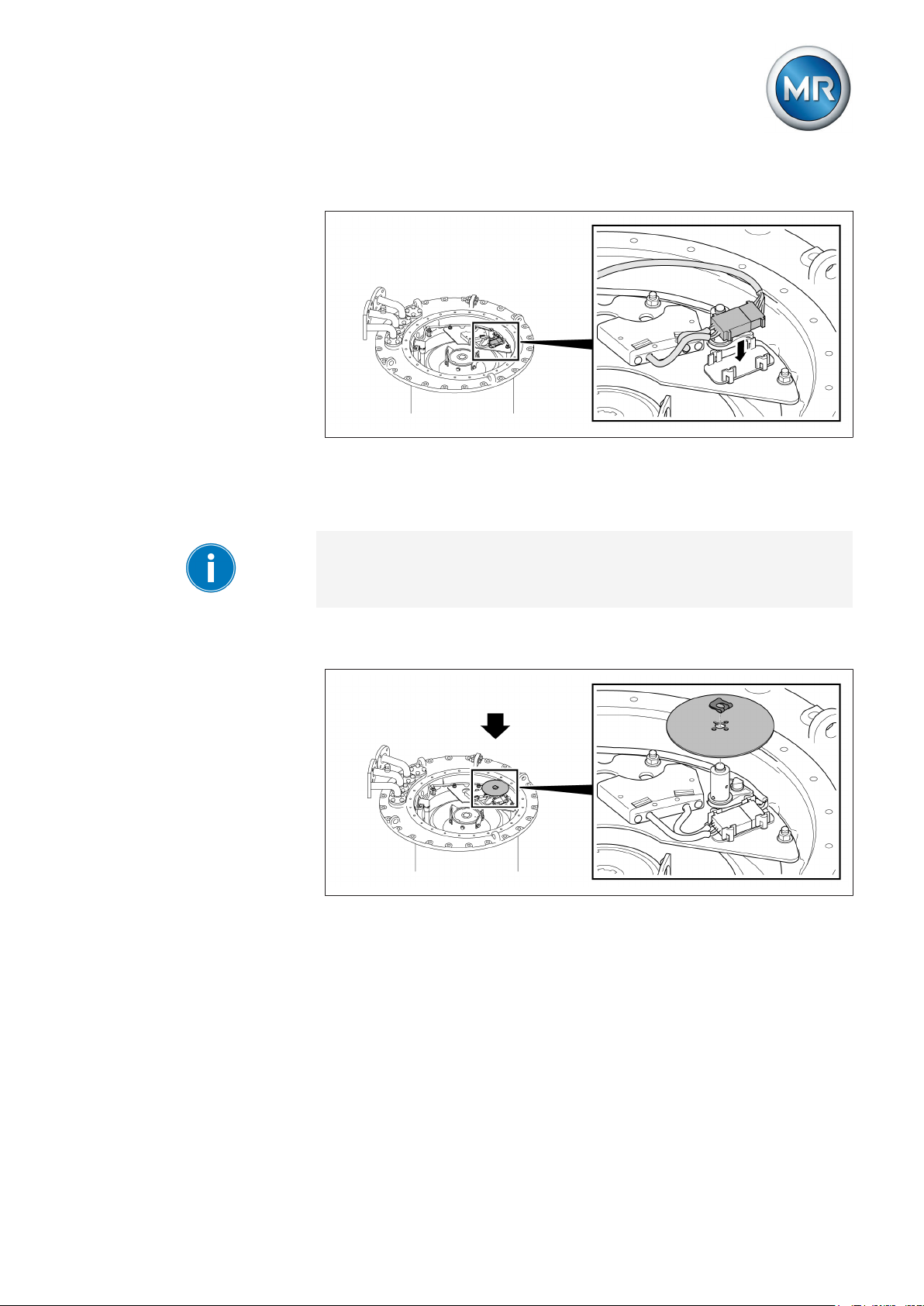 MR