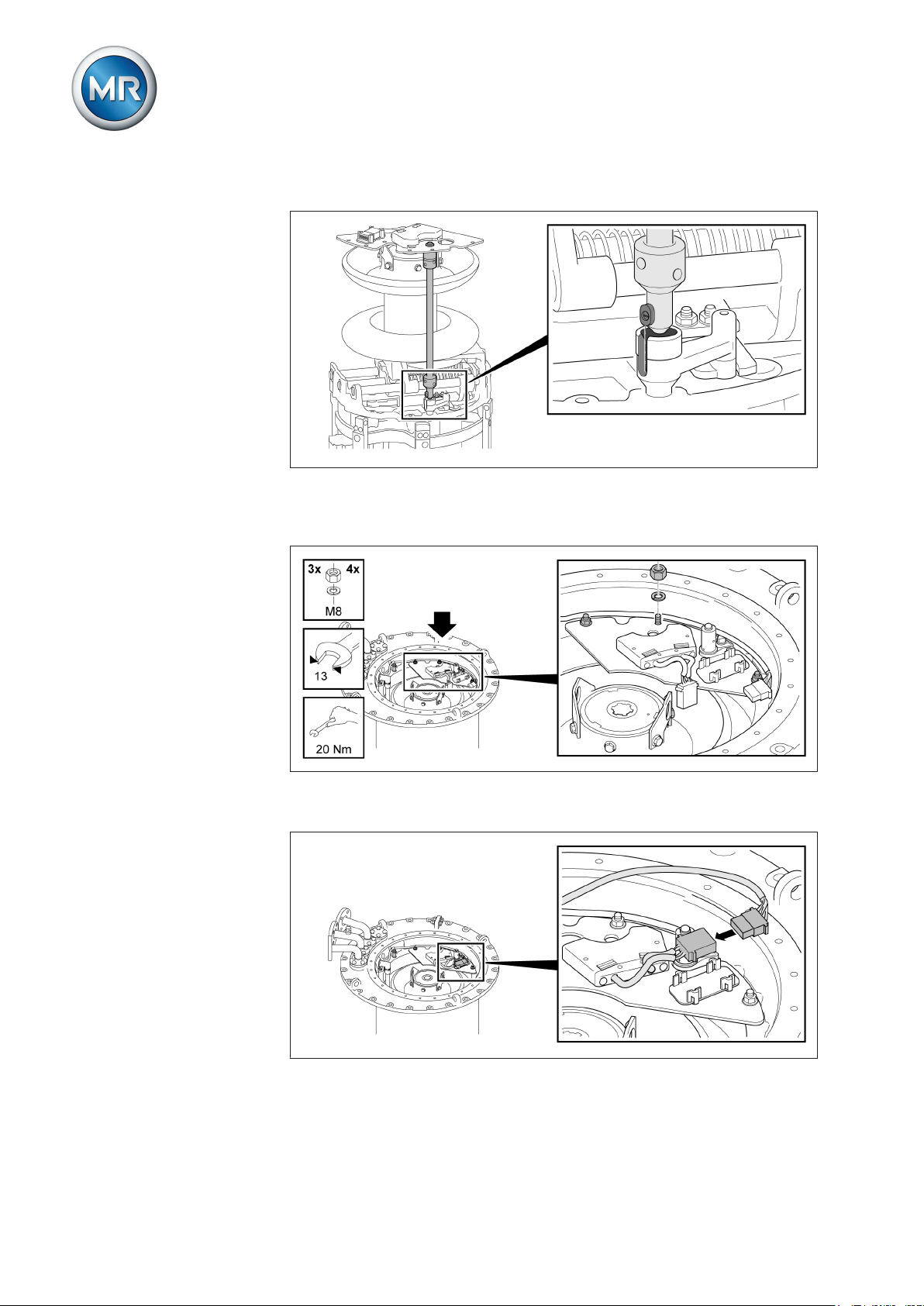 MR

3x 4x
M8
13
20 Nm