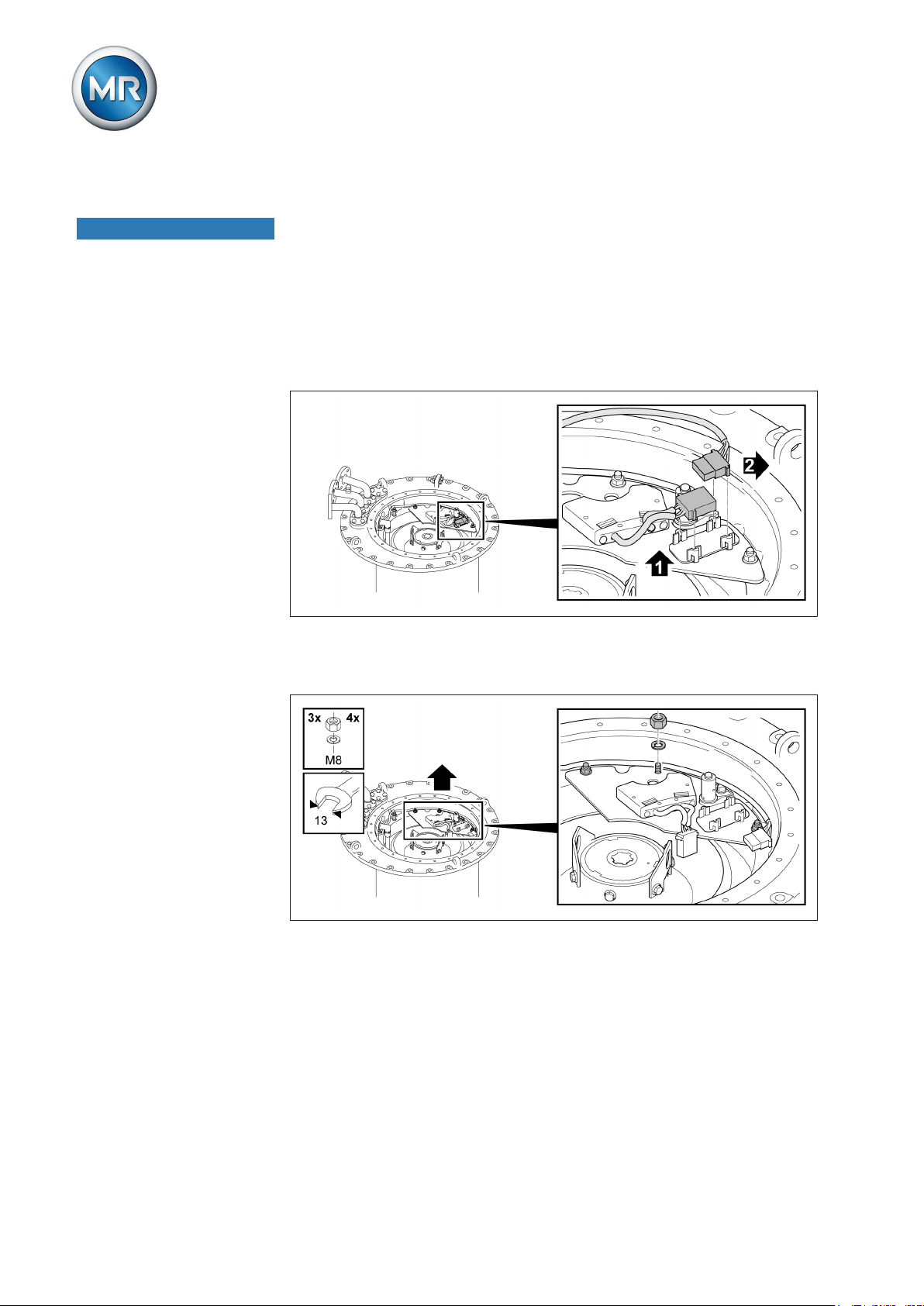 MR

2

1

3x 4x

M8

13