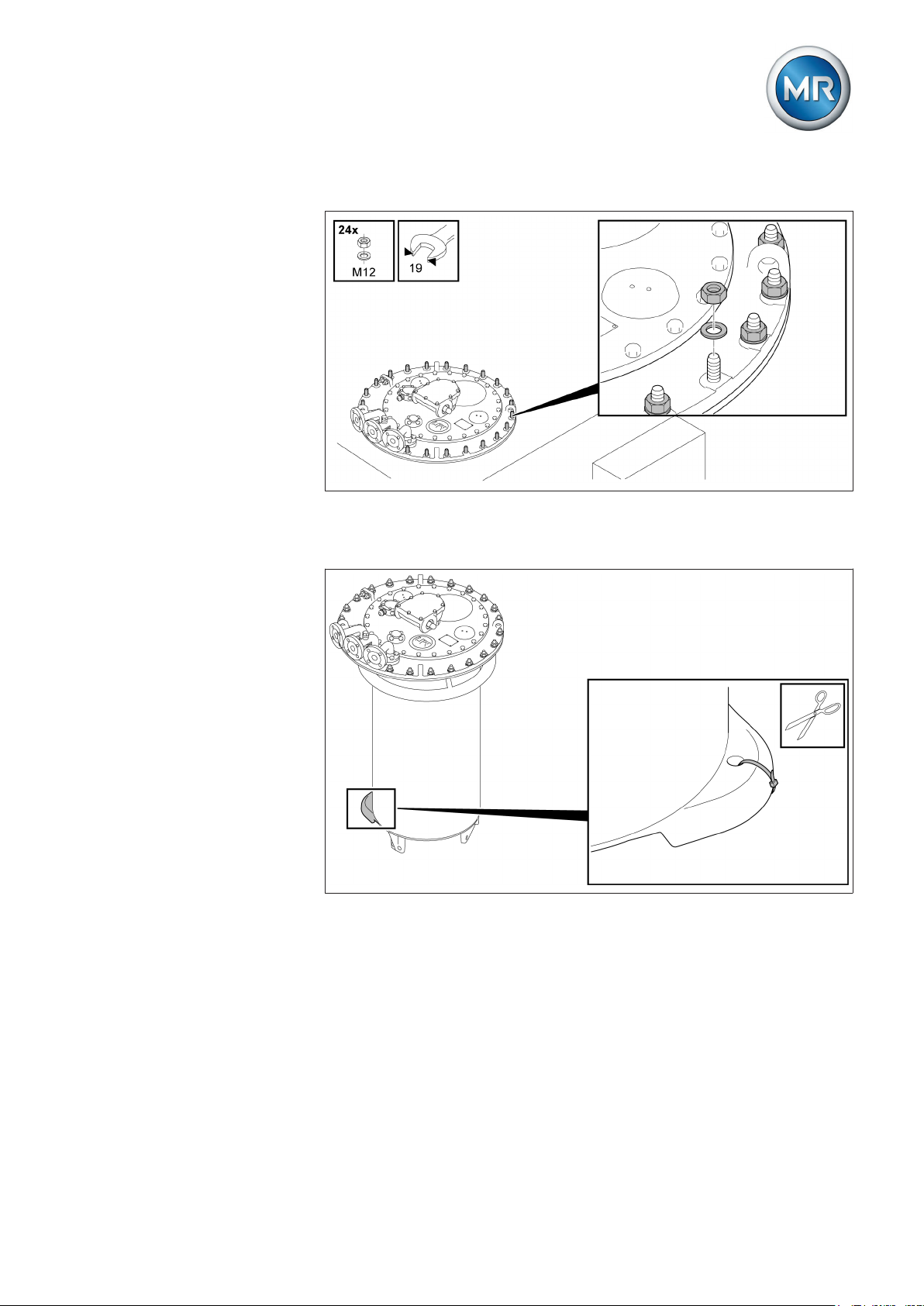 MR

24x

M12

19