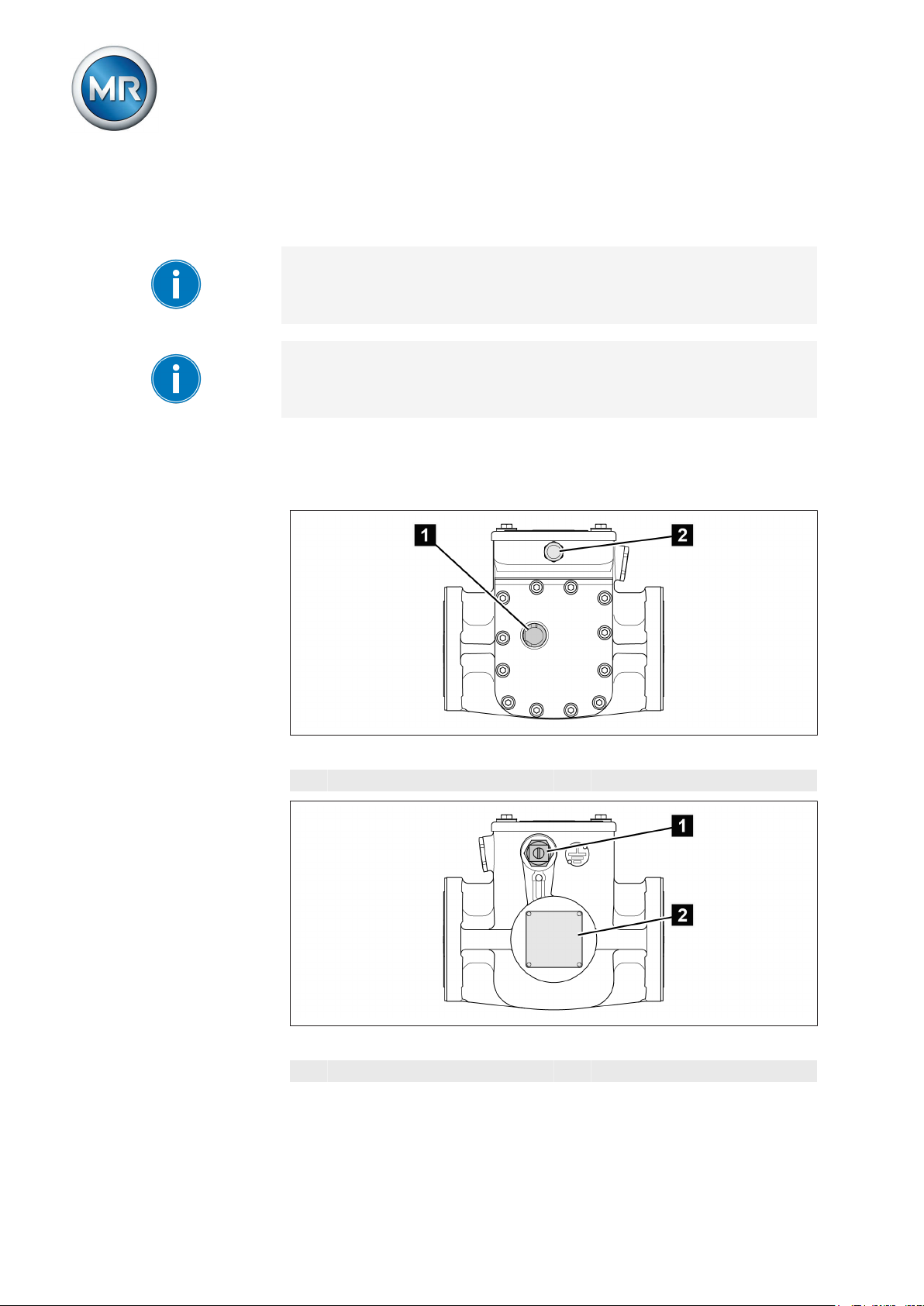 MR

1

2

1

2