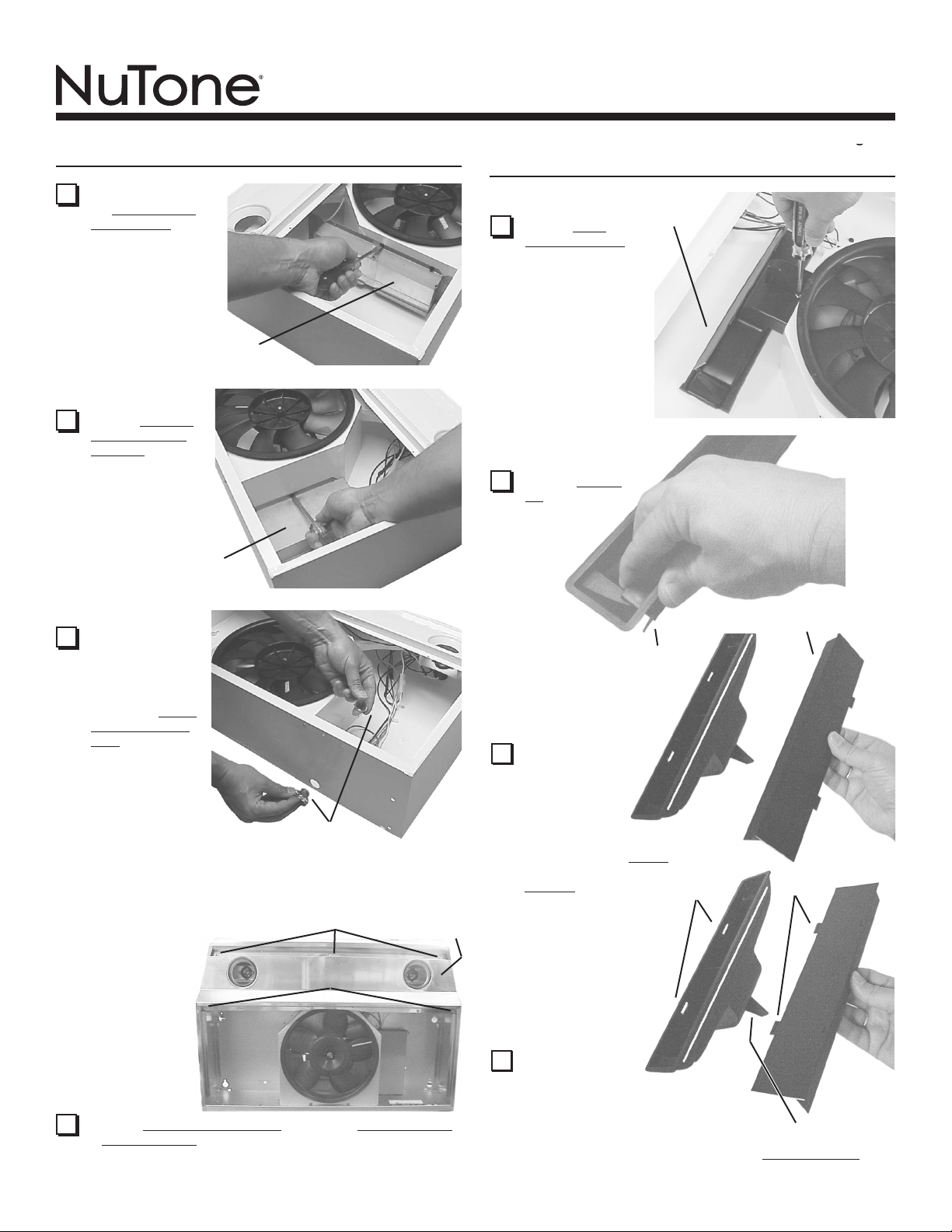 NuTone®