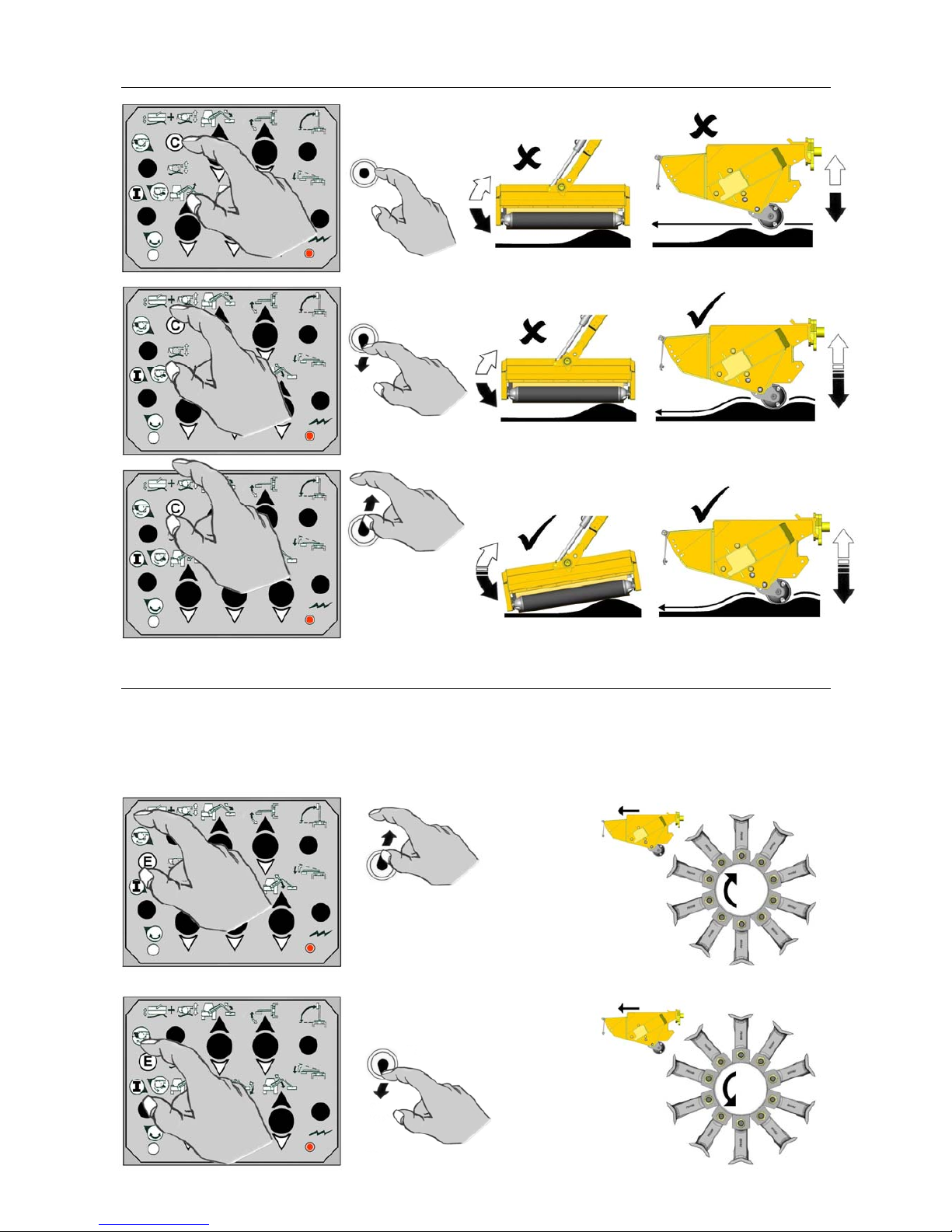 C

I

C

I

C

I

E

I

E

I