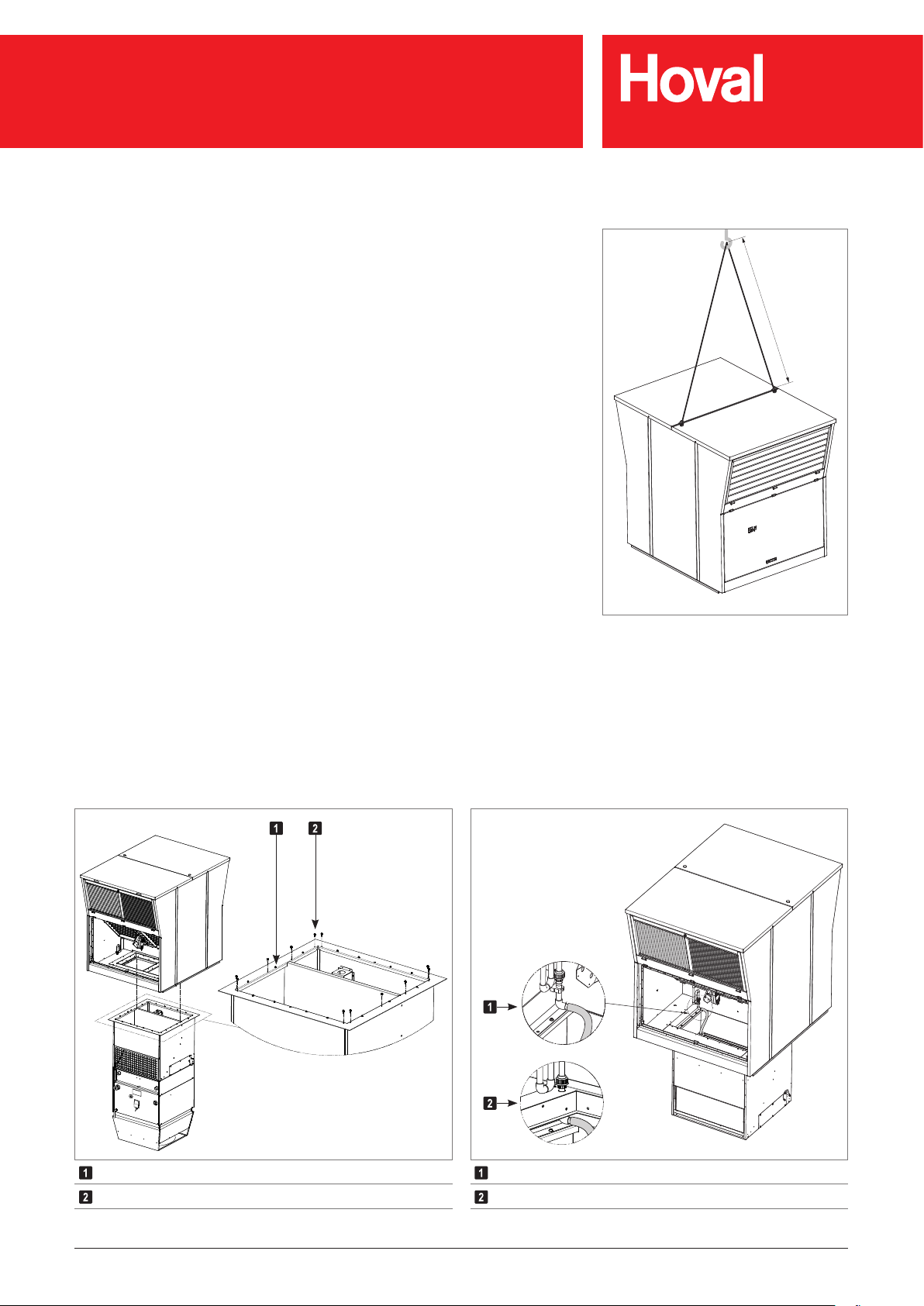 Hoval

1

2

1

2

1

2

1

2