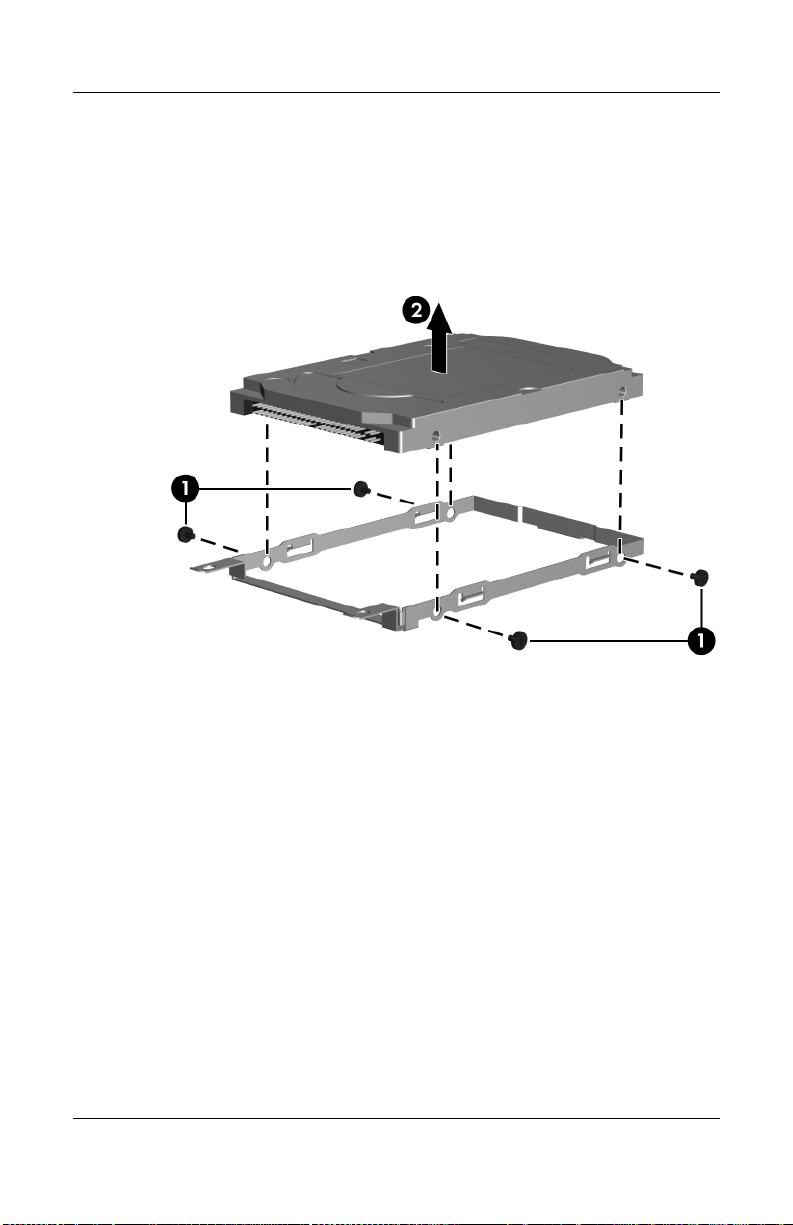 2
1
1