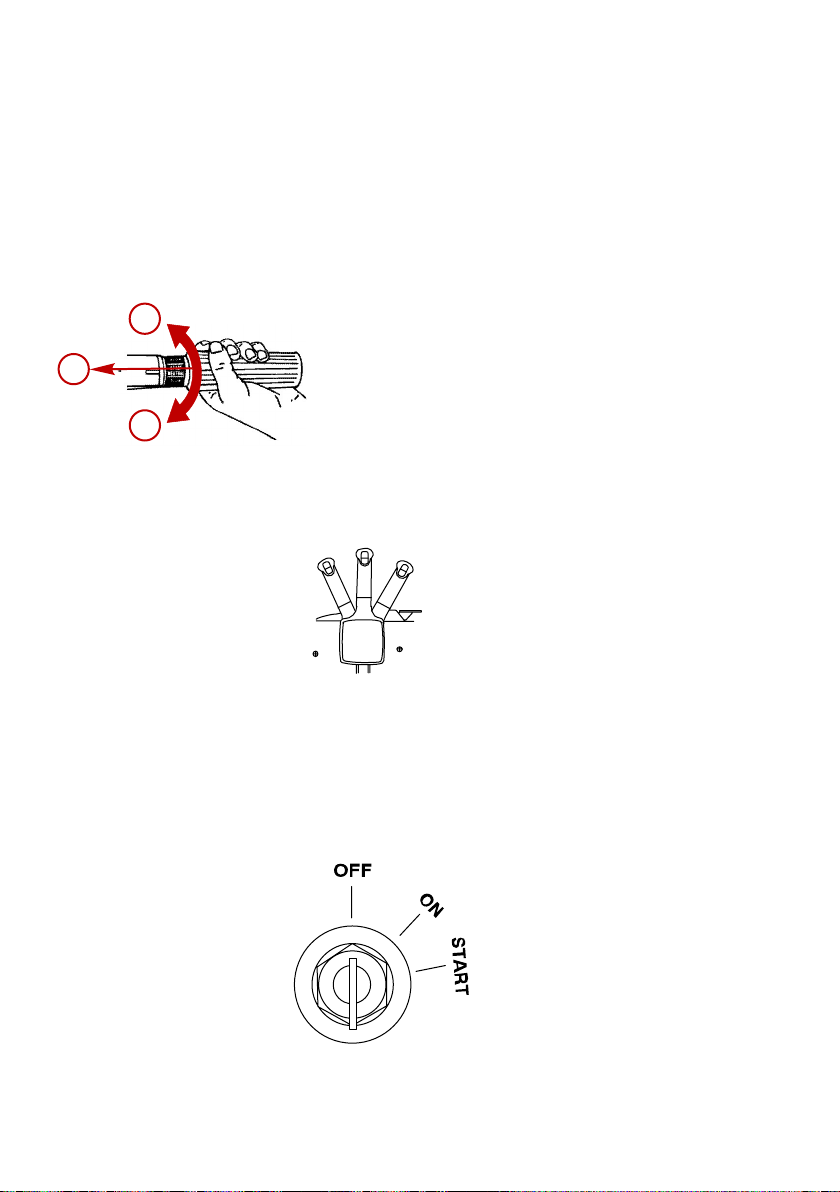 OFF
ON
START