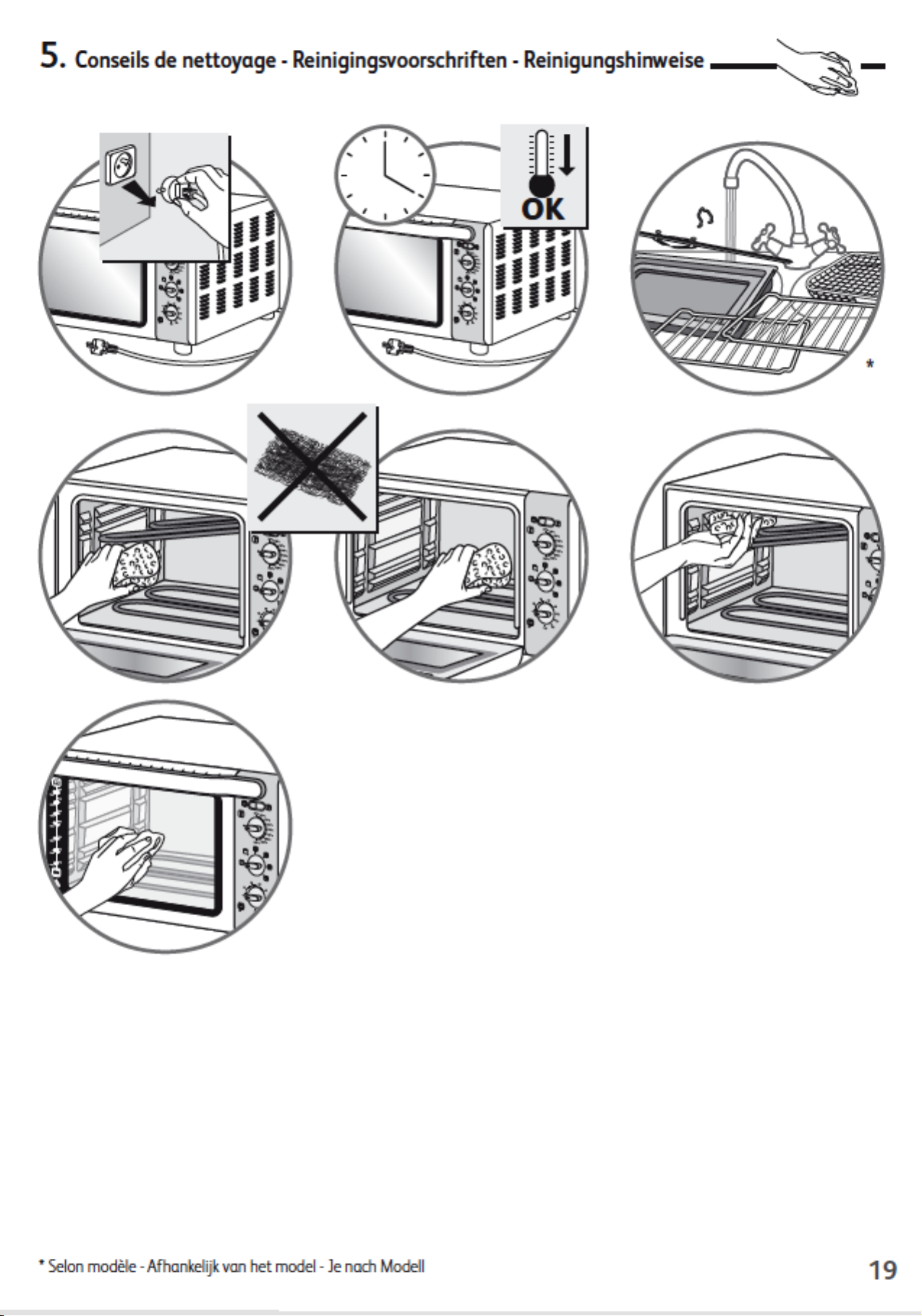 5. Conseils de nettoyage - Reinigingsvoorschriften - Reinigungshinweise

OK

*

* Selon modèle - Afhankelijk van het model - Je nach Modell

19