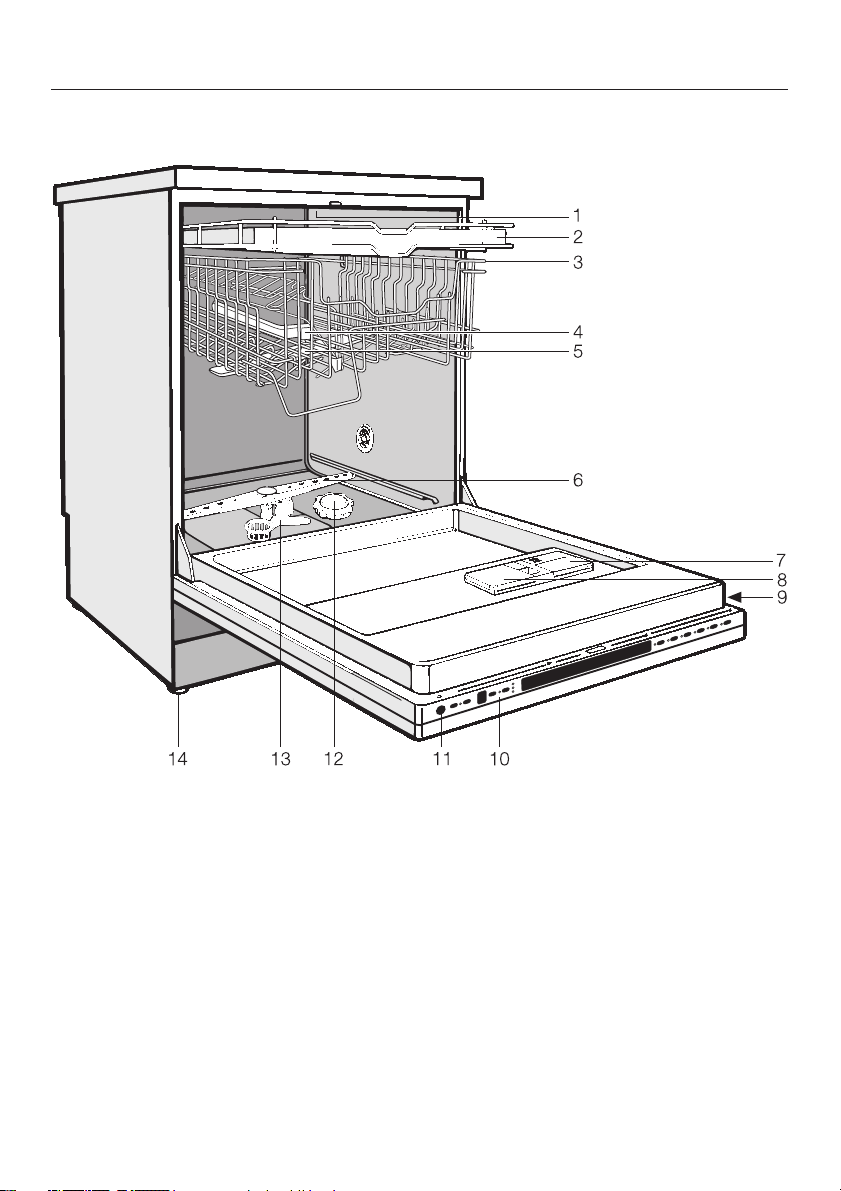 1
2
3
4
5
6
7
8
9
14
13
12
11
10