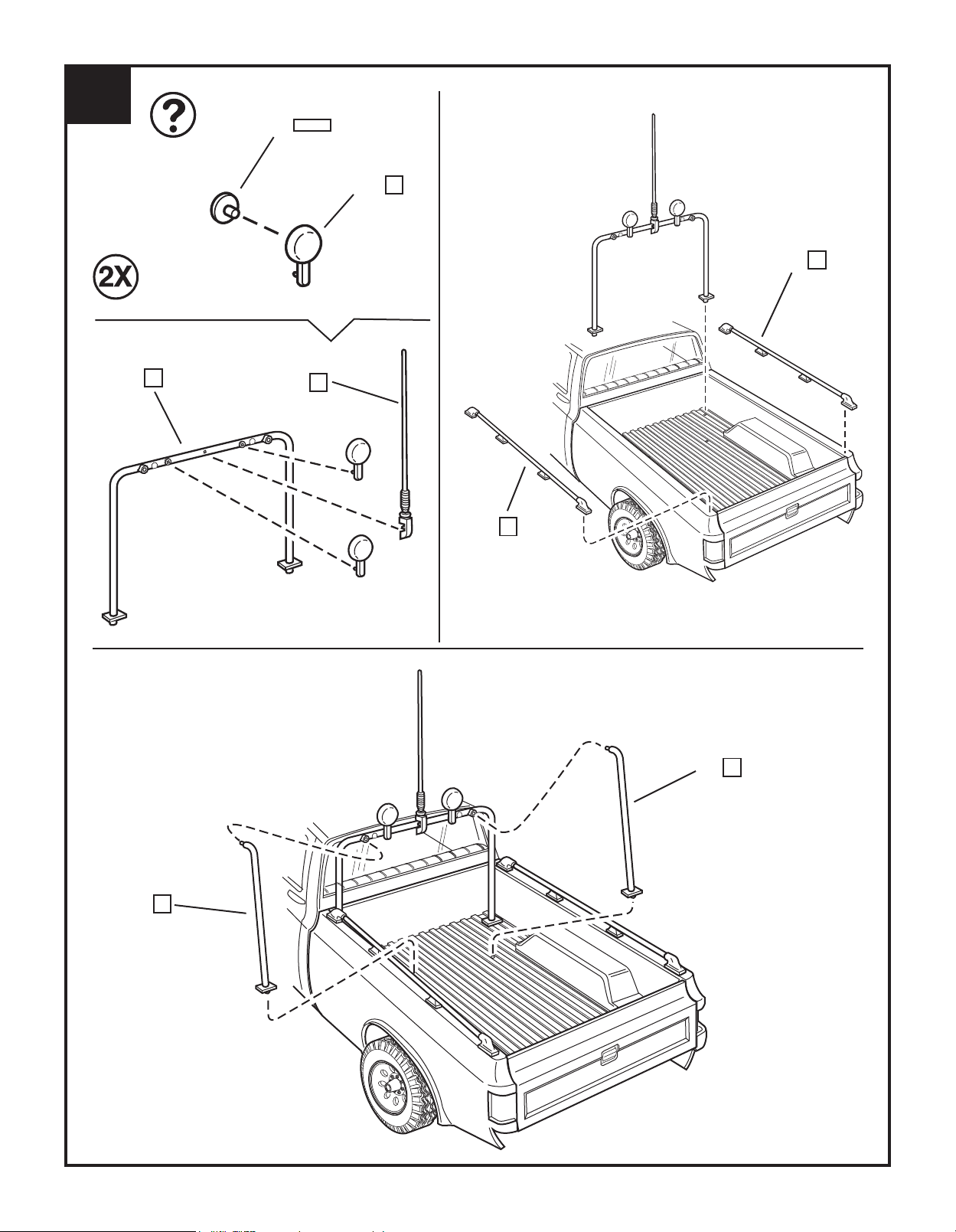 ?

2X