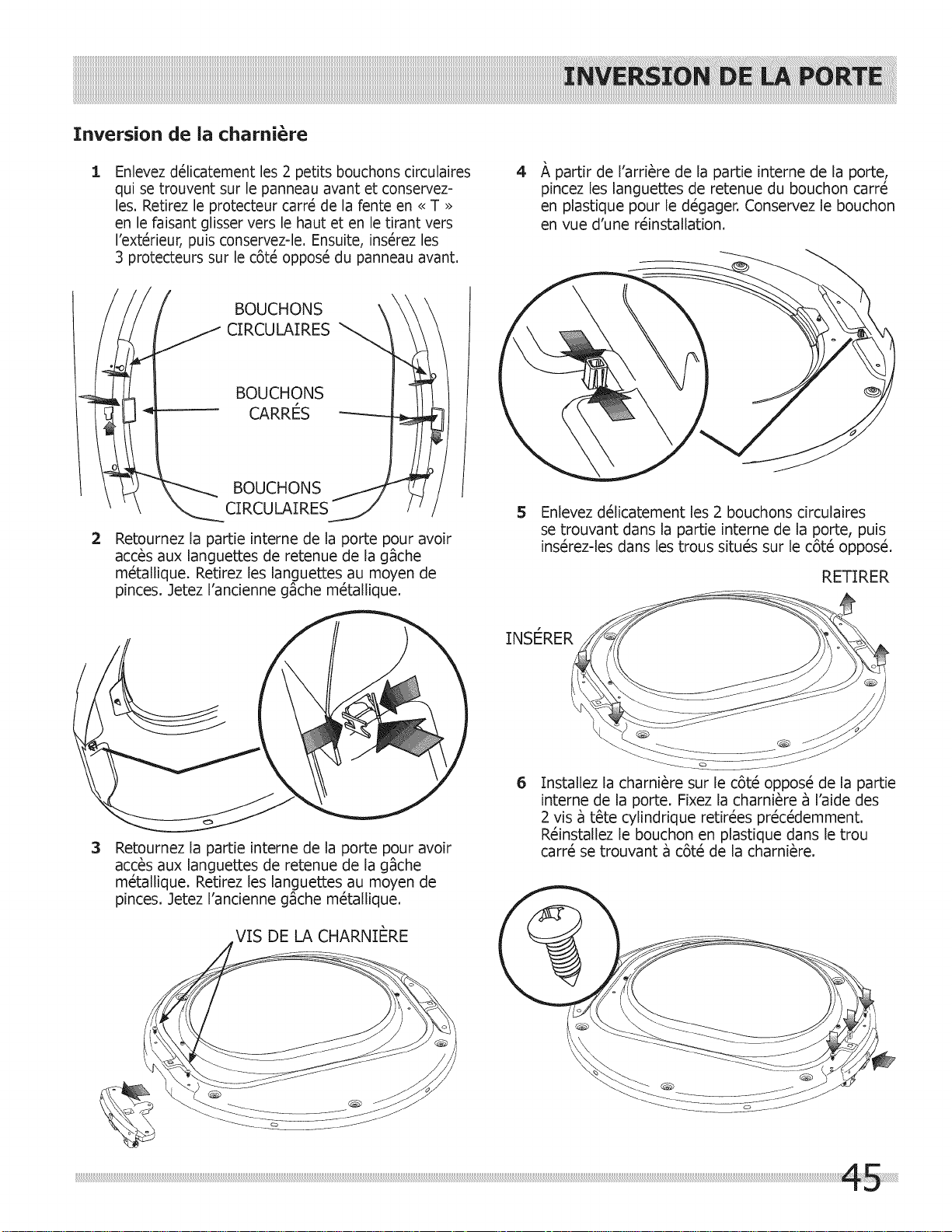 INVERSION DE LA PORTE

Inversion de la charnière

1 Enlevez délicatement les 2 petits bouchons circulaires qui se trouvent sur le panneau avant et conservez-les. Retirez le protecteur carré de la fente en « T » en le faisant glisser vers le haut et en le tirant vers l'extérieur, puis conservez-le. Ensuite, insérez les 3 protecteurs sur le côté opposé du panneau avant.

BOUCHONS CIRCULAIRES

BOUCHONS CARRÉS

BOUCHONS CIRCULAIRES

2 Retournez la partie interne de la porte pour avoir accès aux languettes de retenue de la gâche métallique. Retirez les languettes au moyen de pinces. Jetez l'ancienne gâche métallique.

3 Retournez la partie interne de la porte pour avoir accès aux languettes de retenue de la gâche métallique. Retirez les languettes au moyen de pinces. Jetez l'ancienne gâche métallique.

VIS DE LA CHARNIÈRE

4 À partir de l'arrière de la partie interne de la porte, pincez les languettes de retenue du bouchon carré en plastique pour le dégager. Conservez le bouchon en vue d'une réinstallation.

5 Enlevez délicatement les 2 bouchons circulaires se trouvant dans la partie interne de la porte, puis insérez-les dans les trous situés sur le côté opposé.

RETIRER

INSÉRER

6 Installez la charnière sur le côté opposé de la partie interne de la porte. Fixez la charnière à l'aide des 2 vis à tête cylindrique retirées précédemment. Réinstallez le bouchon en plastique dans le trou carré se trouvant à côté de la charnière.

45