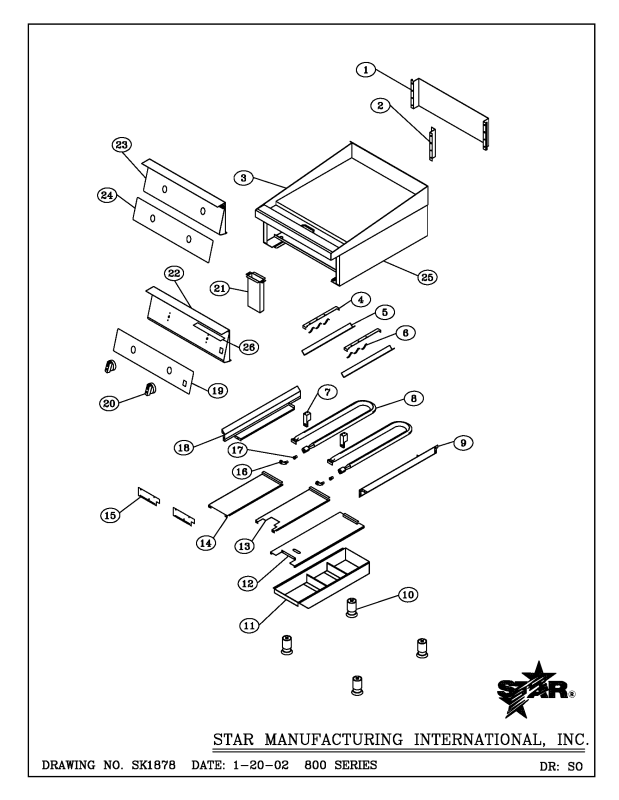 1
2
23
3
24
25
22
21
4
5
6
26
19
20
7
8
18
17
9
16
15
14
13
12
10
11

STAR®

STAR MANUFACTURING INTERNATIONAL, INC.

DRAWING NO. SK1878 DATE: 1-20-02 800 SERIES DR: SO