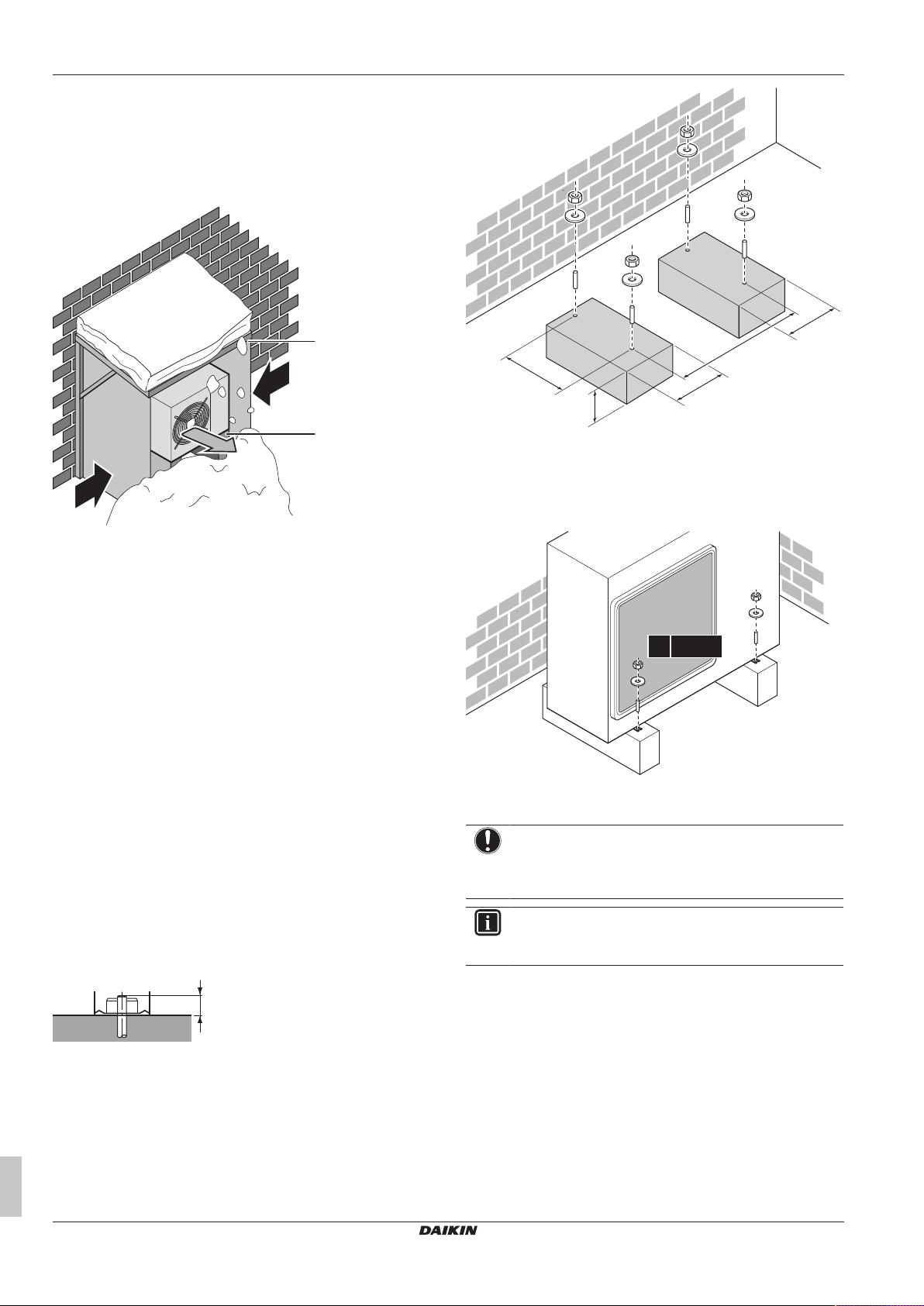 DAIKIN