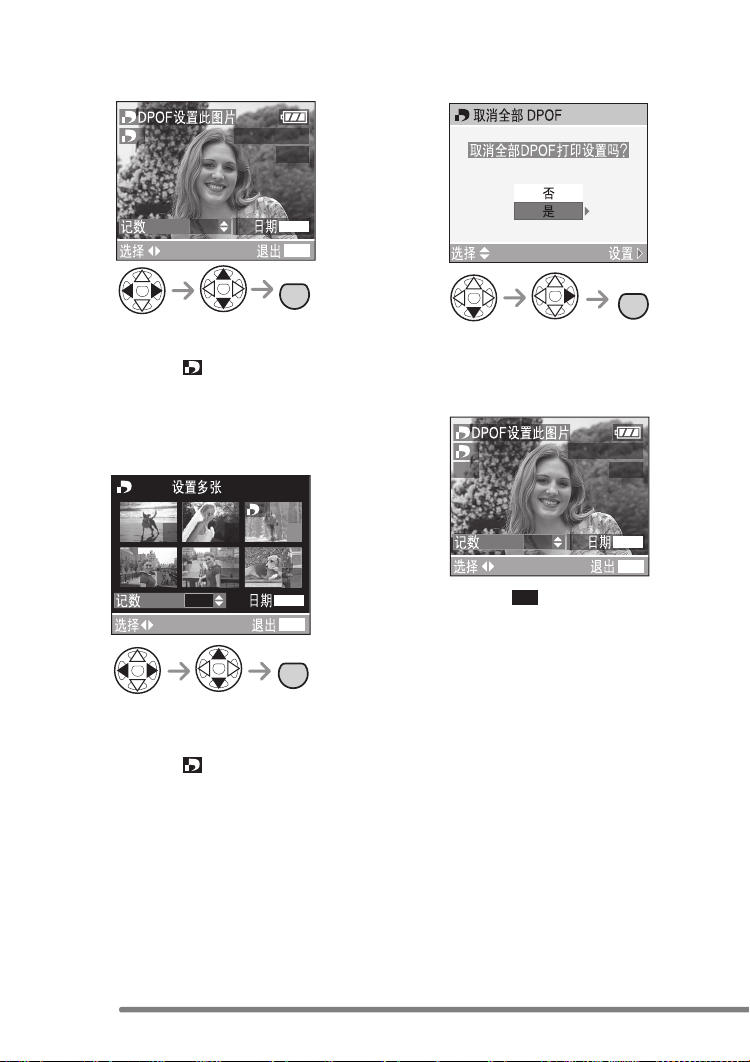 DPOF设置此图片

记数

日期

选择

退出

设置多张

记数

日期

选择

退出

取消全部 DPOF

取消全部DPOF打印设置吗?

否

是

选择

设置

DPOF设置此图片

记数

日期

选择

退出