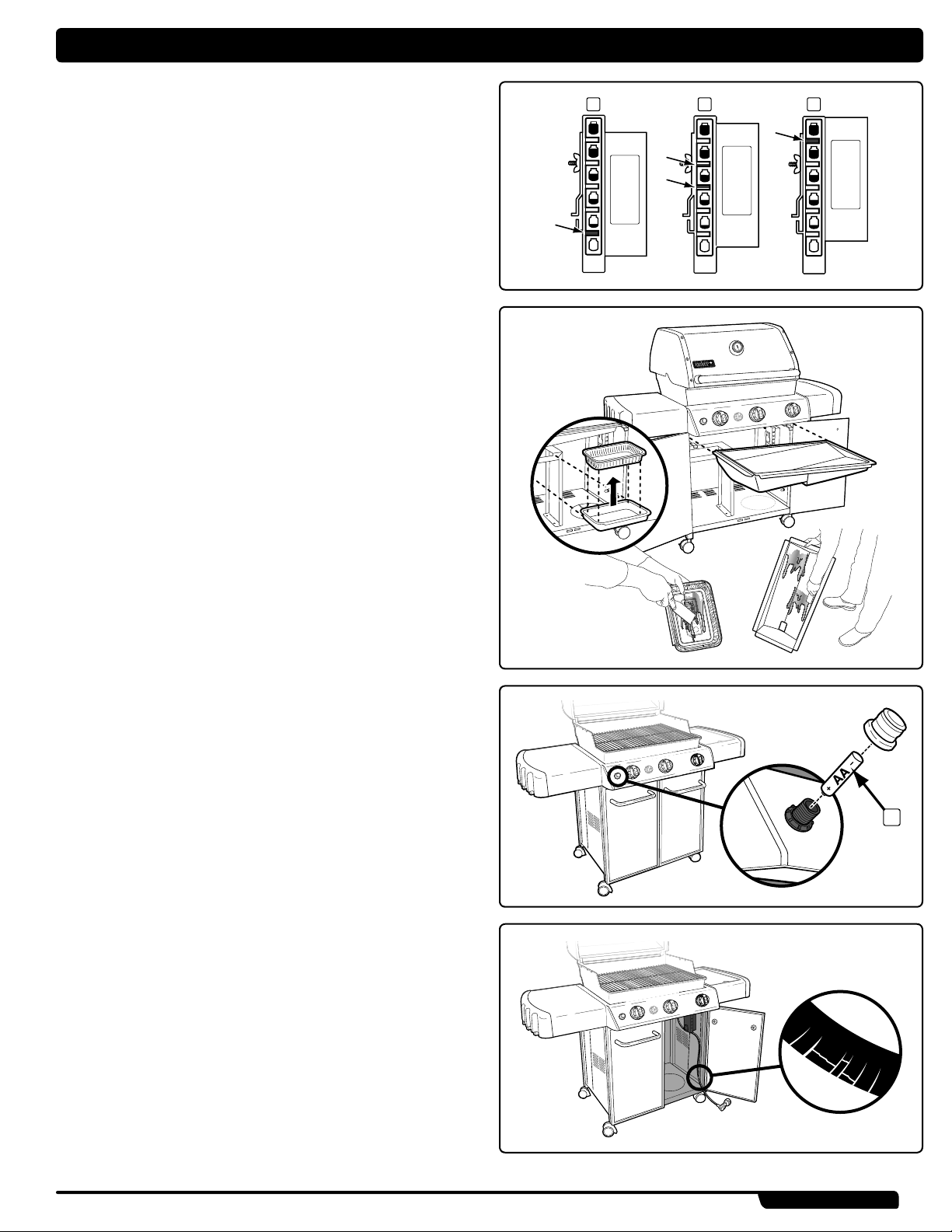 +
AA
-