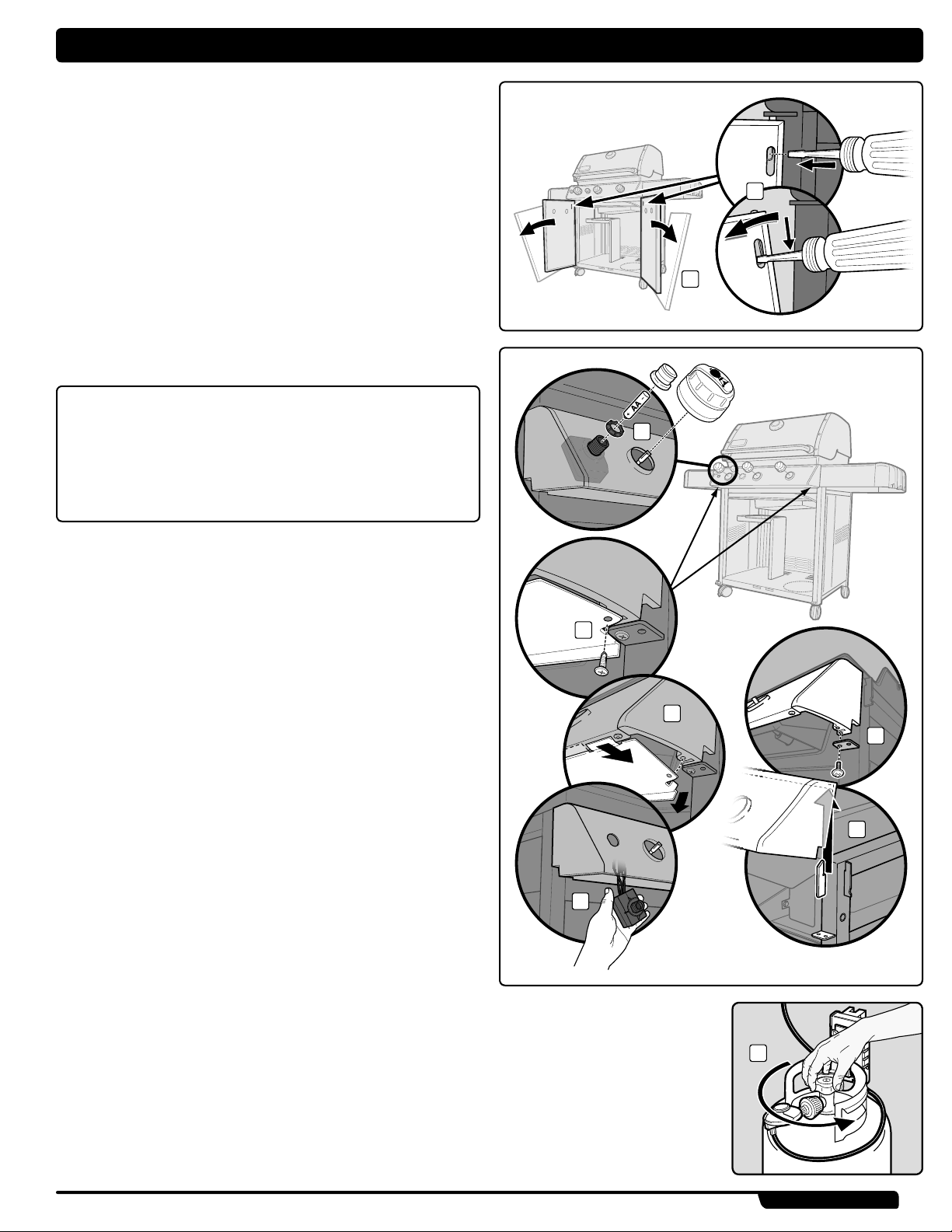 AA