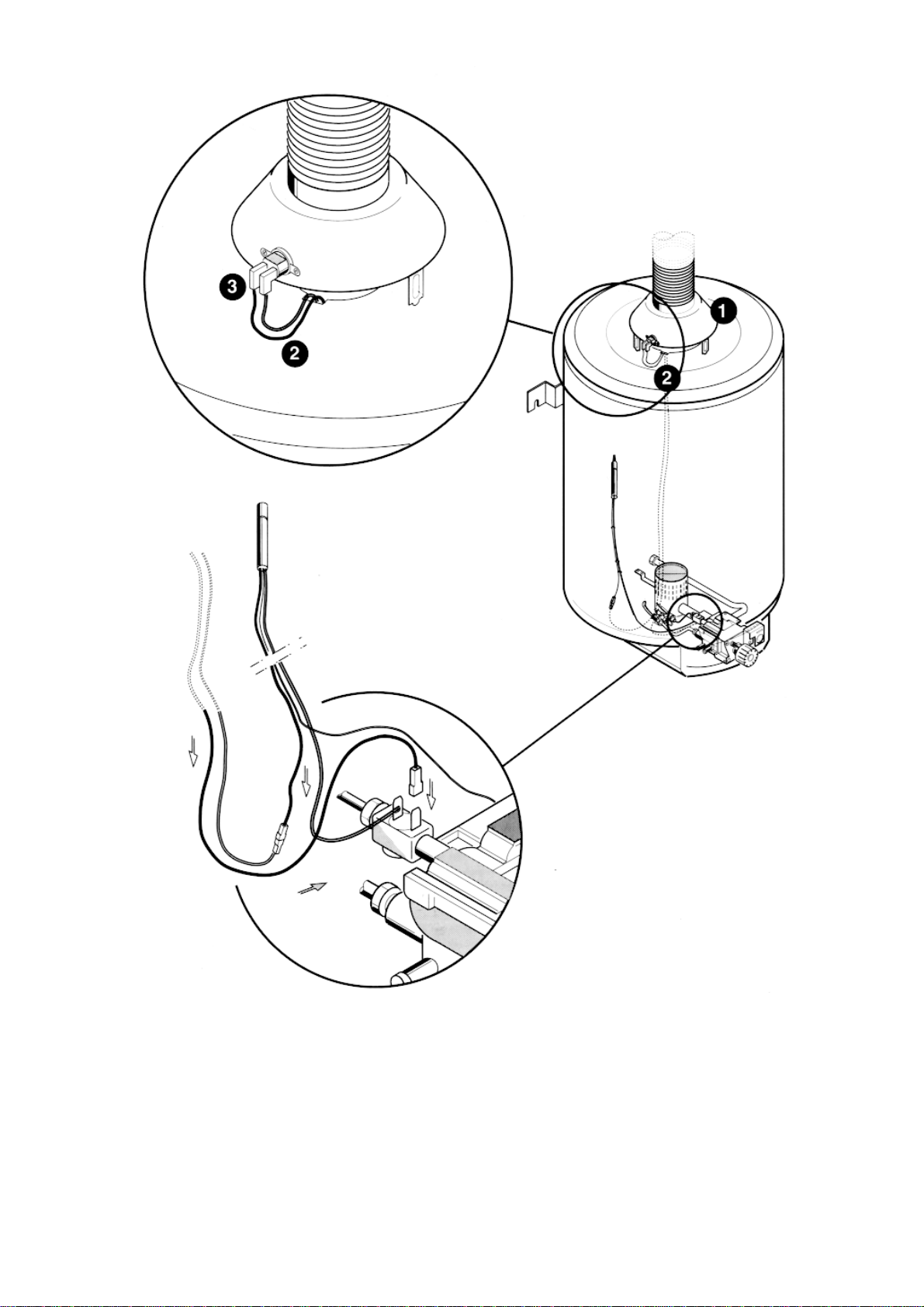 3
2
1
2